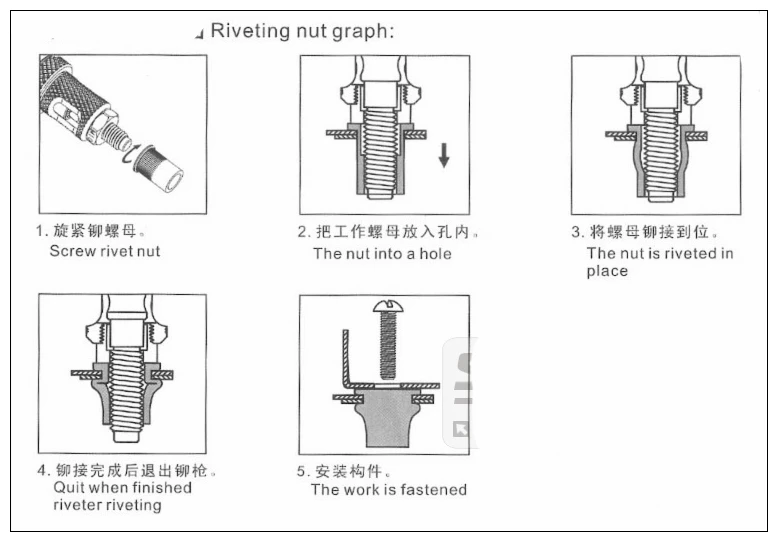 Riveting nut graph:

1. 旋紧铆螺母。
Screw rivet nut

2. 把工作螺母放入孔内。
The nut into a hole

3. 将螺母铆接到位。
The nut is riveted in place

4. 铆接完成后退出铆枪。
Quit when finished riveter riveting

5. 安装构件。
The work is fastened