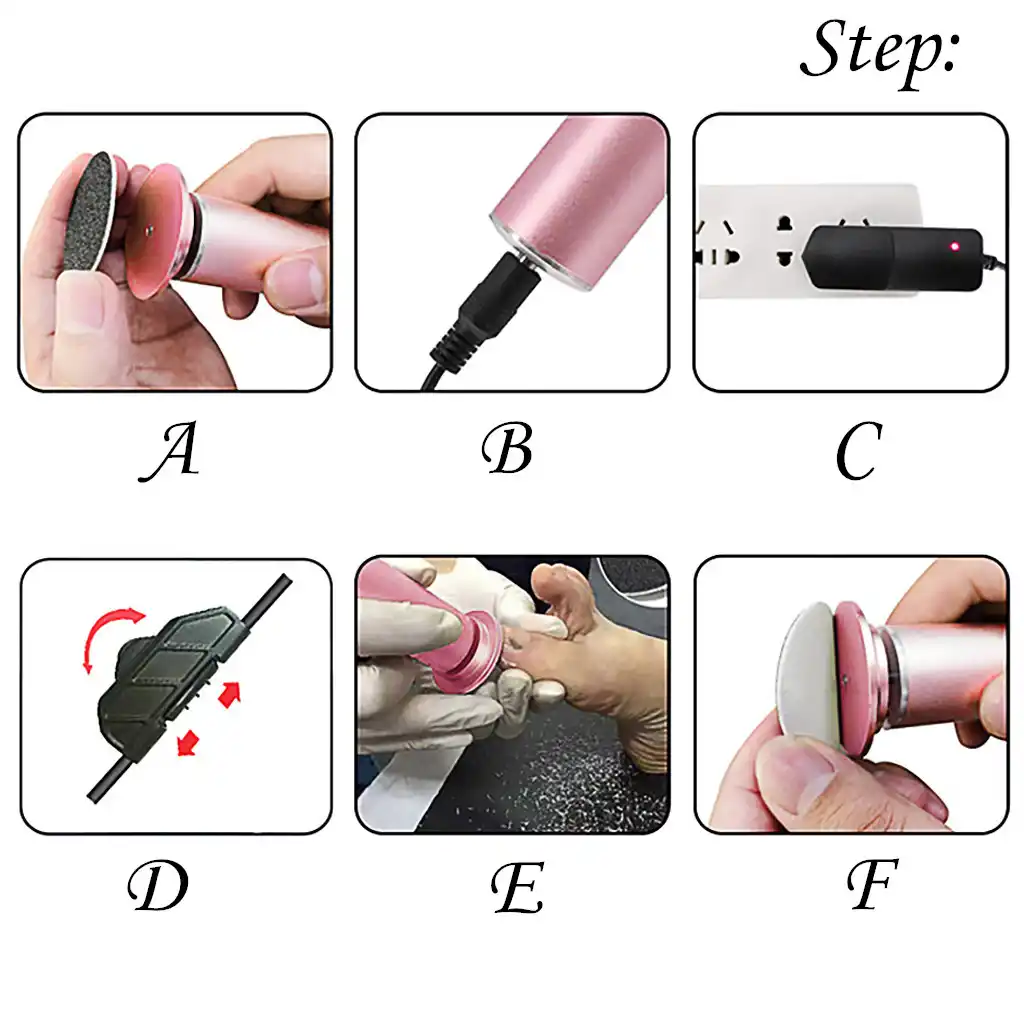 Step:

A

B

C

D

E

F