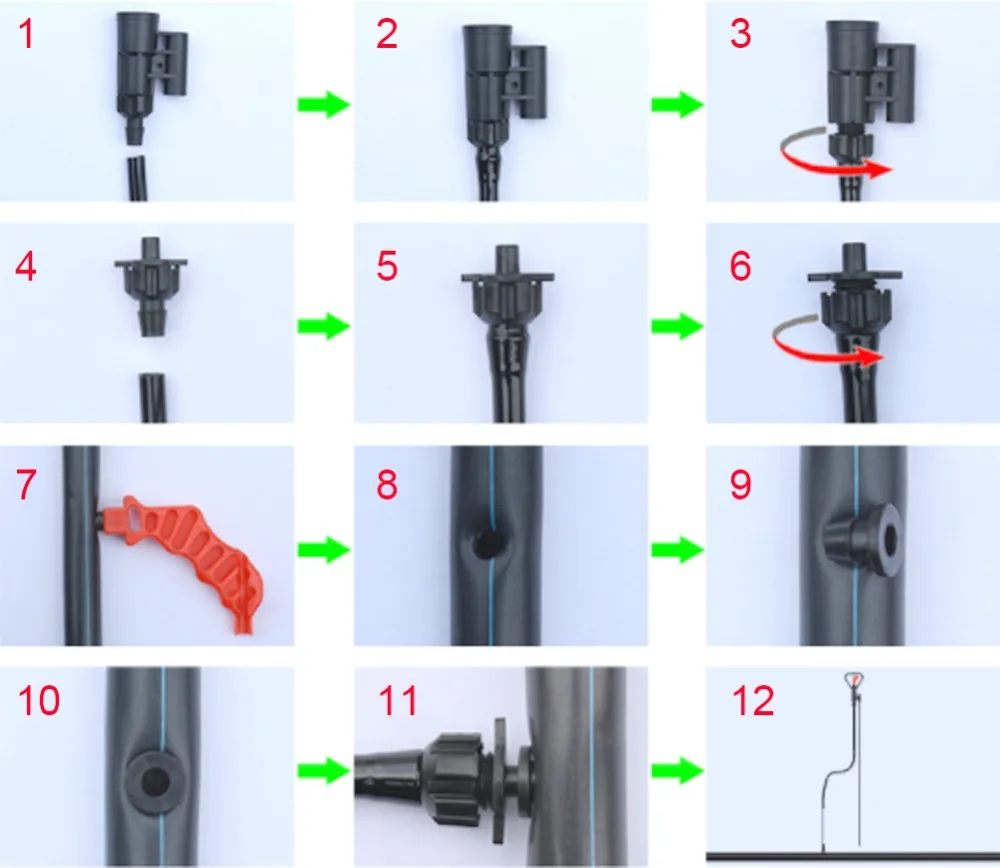 1
2
3
4
5
6
7
8
9
10
11
12