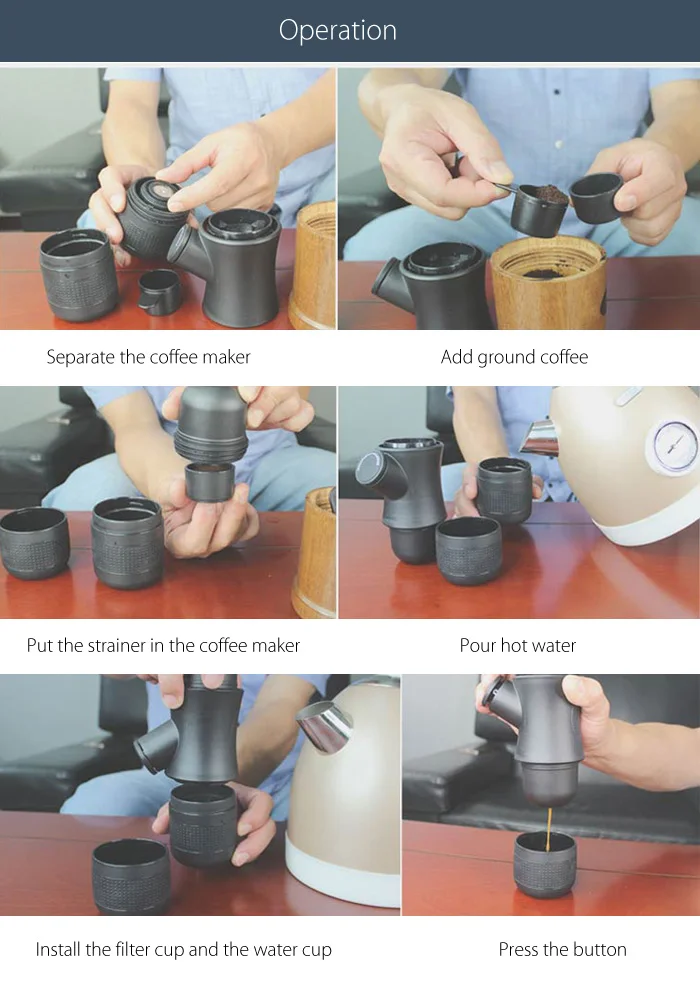 Operation

Separate the coffee maker

Add ground coffee

Put the strainer in the coffee maker

Pour hot water

Install the filter cup and the water cup

Press the button