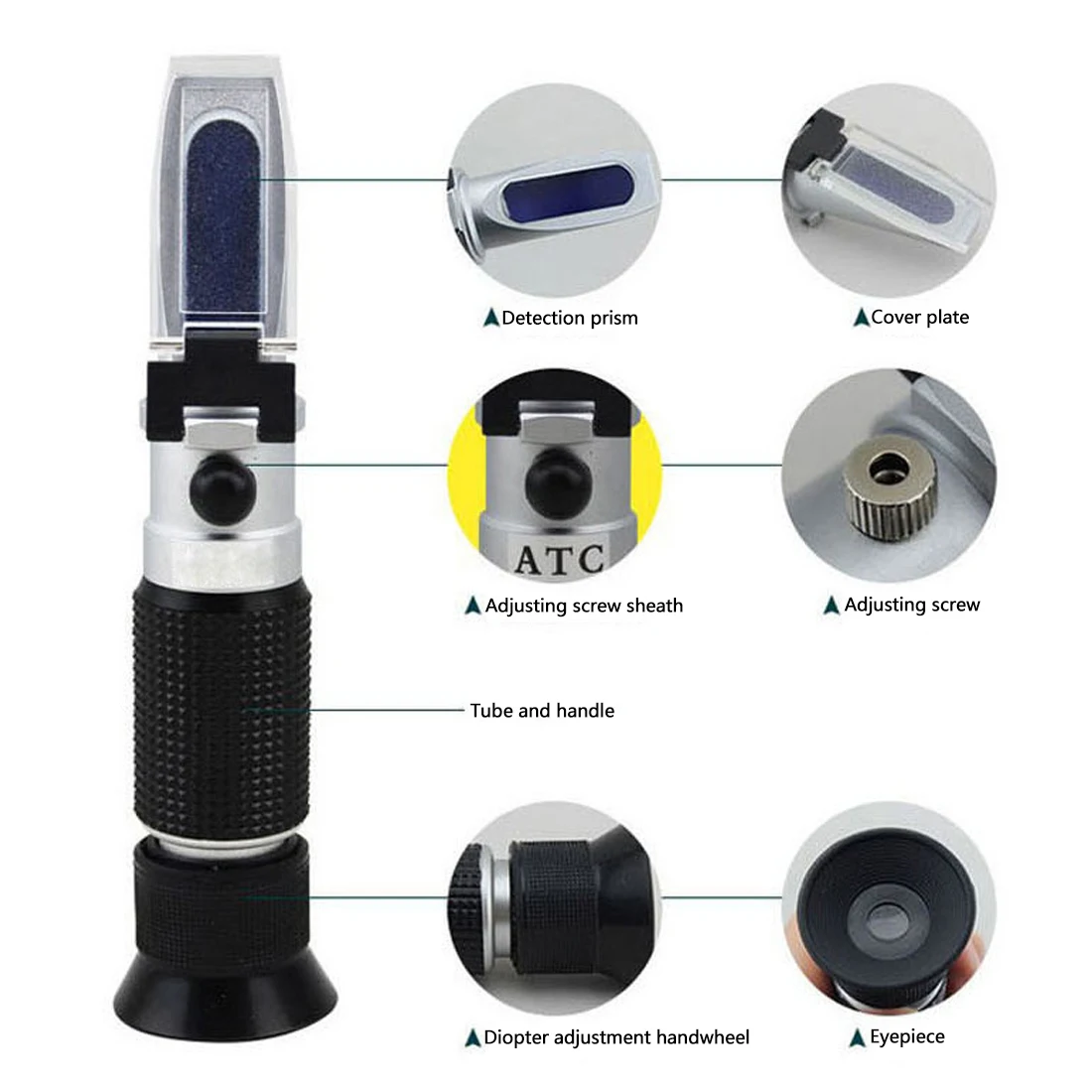 ▲Detection prism
▲Cover plate
ATC
▲Adjusting screw sheath
▲Adjusting screw
Tube and handle
▲Diopter adjustment handwheel
▲Eyepiece