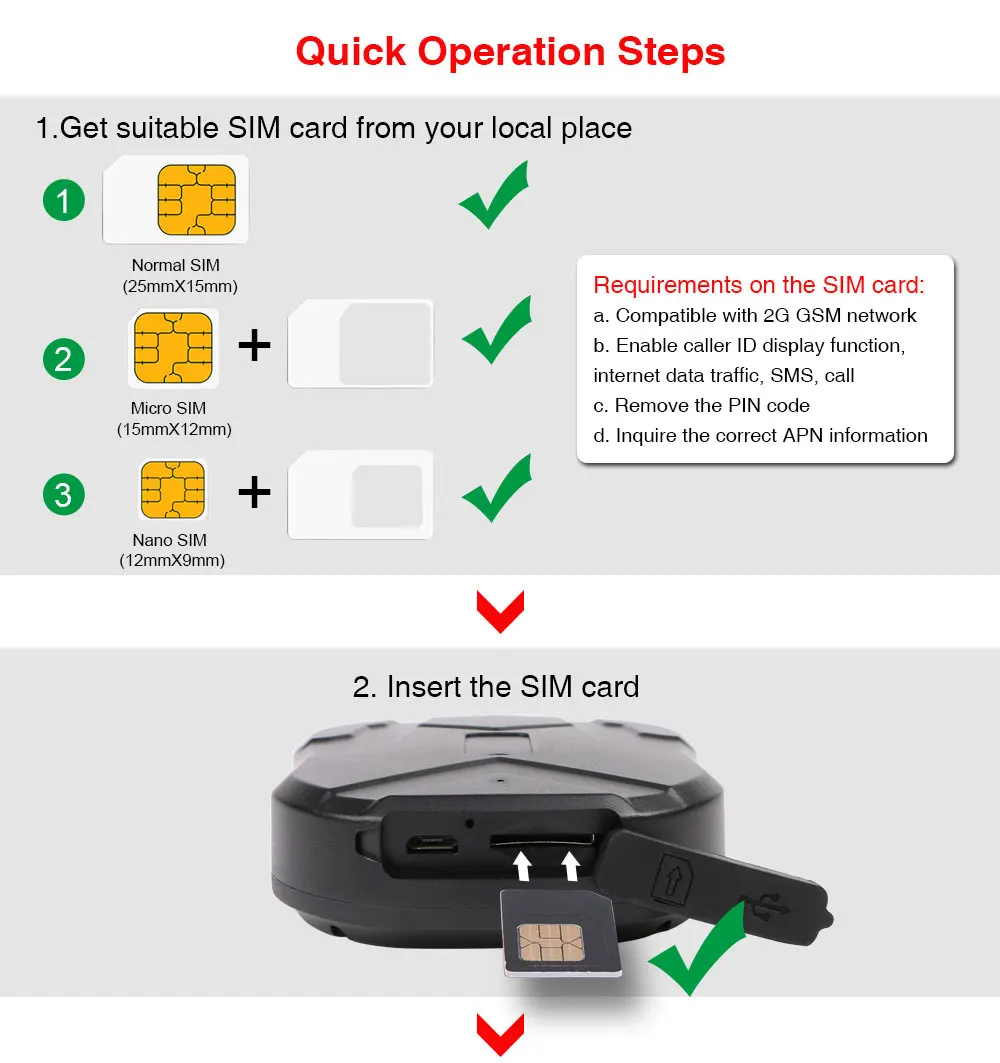 Quick Operation Steps

1.Get suitable SIM card from your local place

1

Normal SIM
(25mmX15mm)

2

+

Micro SIM
(15mmX12mm)

3

+

Nano SIM
(12mmX9mm)

Requirements on the SIM card:
a. Compatible with 2G GSM network
b. Enable caller ID display function, internet data traffic, SMS, call
c. Remove the PIN code
d. Inquire the correct APN information

2. Insert the SIM card