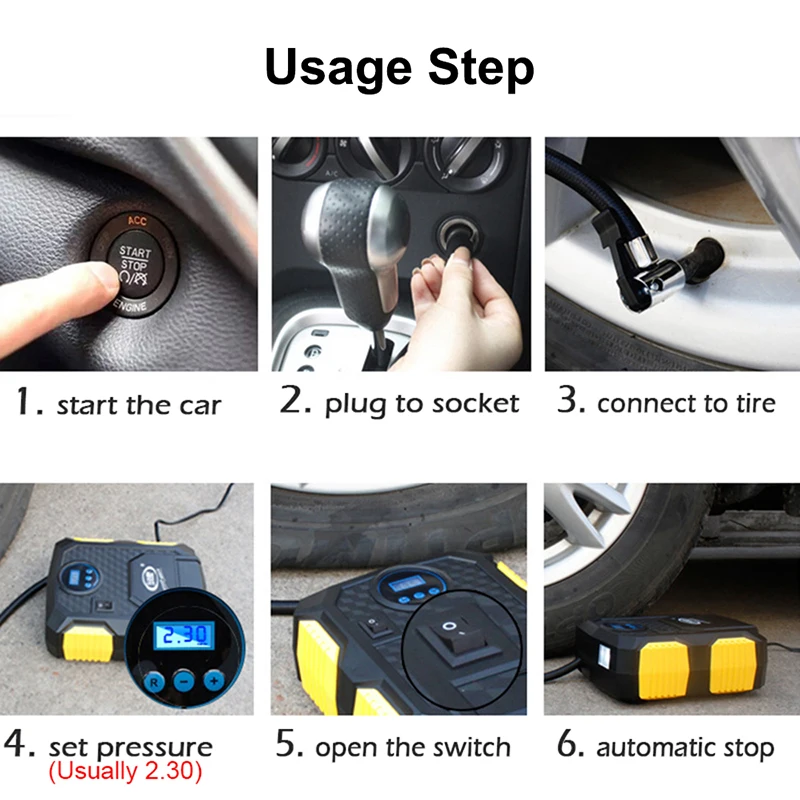 Usage Step

ACC
START
STOP
ENGINE

A/C

1. start the car

2. plug to socket

3. connect to tire

2.30
R
−
+

4. set pressure
(Usually 2.30)

5. open the switch

6. automatic stop