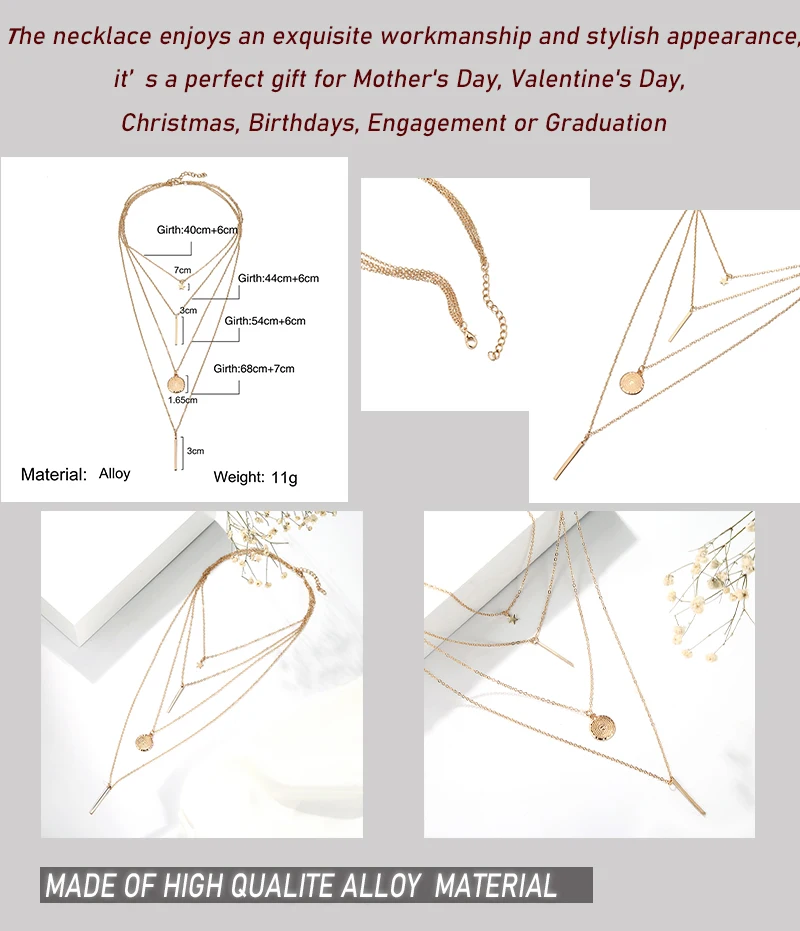 The necklace enjoys an exquisite workmanship and stylish appearance, it' s a perfect gift for Mother's Day, Valentine's Day, Christmas, Birthdays, Engagement or Graduation

Girth:40cm+6cm
7cm
Girth:44cm+6cm
3cm
Girth:54cm+6cm
Girth:68cm+7cm
1.65cm
3cm
Material: Alloy
Weight: 11g

MADE OF HIGH QUALITE ALLOY MATERIAL