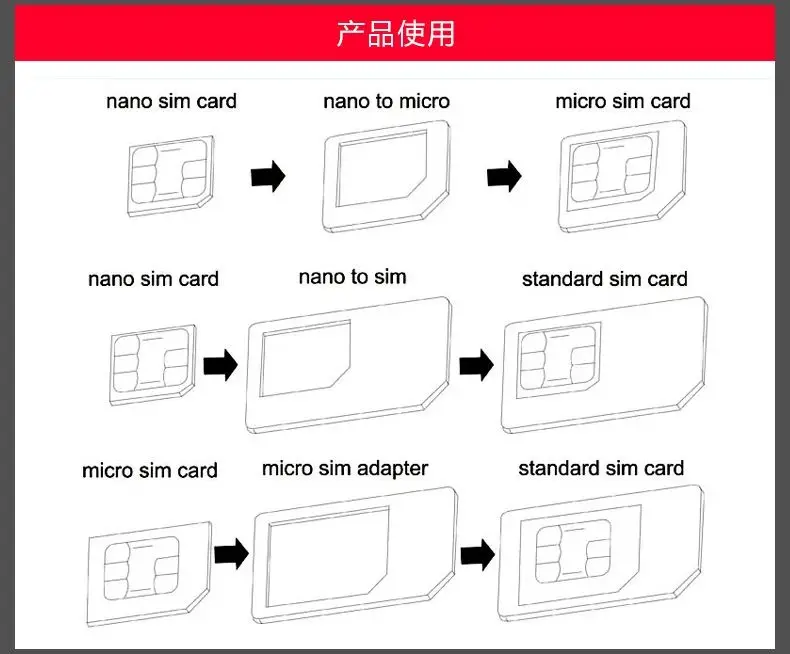 产品使用

nano sim card

nano to micro

micro sim card

nano sim card

nano to sim

standard sim card

micro sim card

micro sim adapter

standard sim card