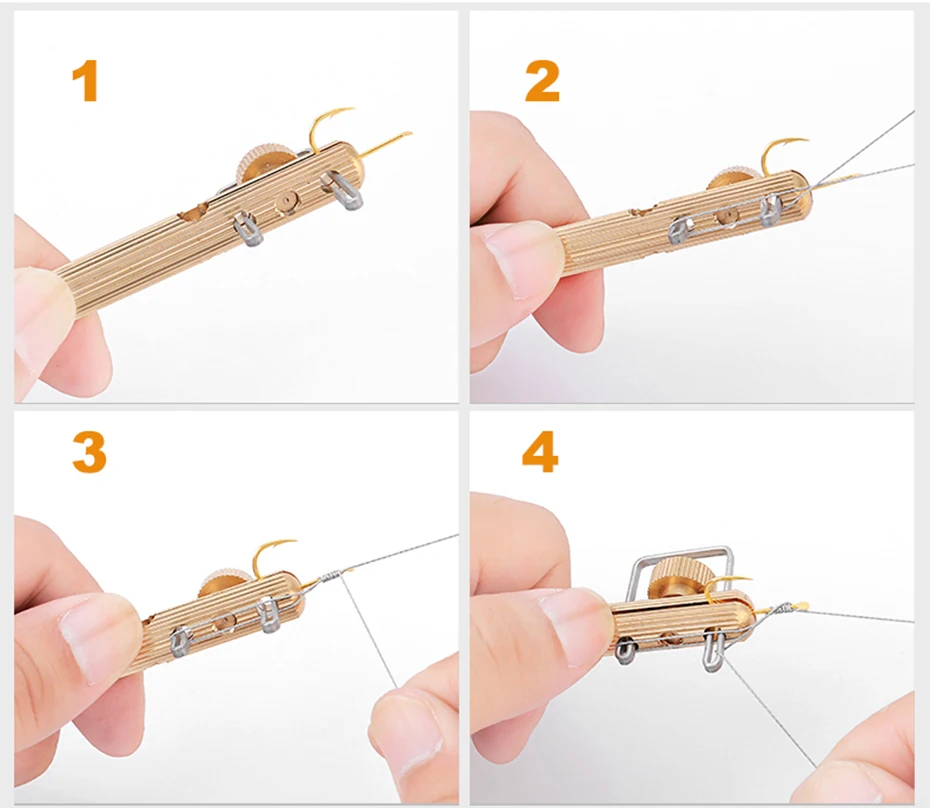 1

2

3

4