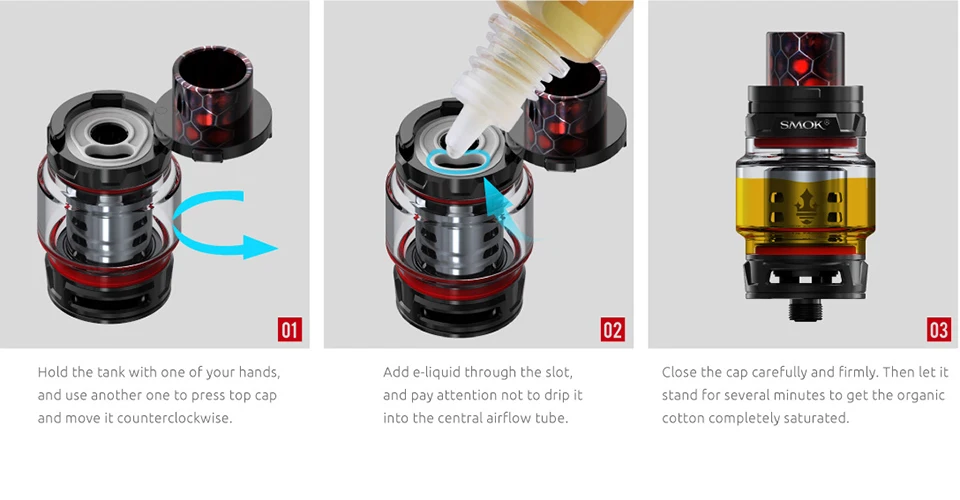 01

Hold the tank with one of your hands, and use another one to press top cap and move it counterclockwise.

02

Add e-liquid through the slot, and pay attention not to drip it into the central airflow tube.

SMOK®

03

Close the cap carefully and firmly. Then let it stand for several minutes to get the organic cotton completely saturated.