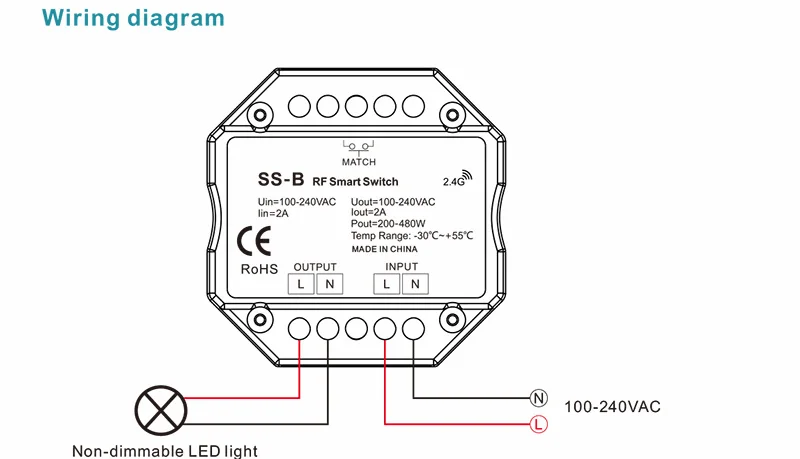 Wiring diagram

MATCH

SS-B RF Smart Switch

2.4G

Uin=100-240VAC
Iin=2A

Uout=100-240VAC
Iout=2A
Pout=200-480W
Temp Range: -30℃~+55℃
MADE IN CHINA

CE

RoHS

OUTPUT

L N

INPUT

L N

N

L

100-240VAC

Non-dimmable LED light