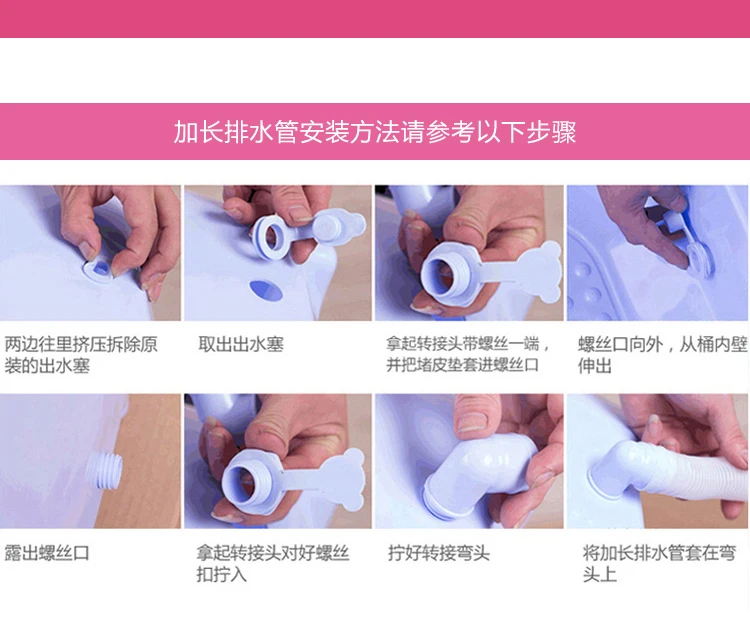 加长排水管安装方法请参考以下步骤

两边往里挤压拆除原装的出水塞

取出出水塞

拿起转接头带螺丝一端，并把堵皮垫套进螺丝口

螺丝口向外，从桶内壁伸出

露出螺丝口

拿起转接头对好螺丝扣拧入

拧好转接弯头

将加长排水管套在弯头上