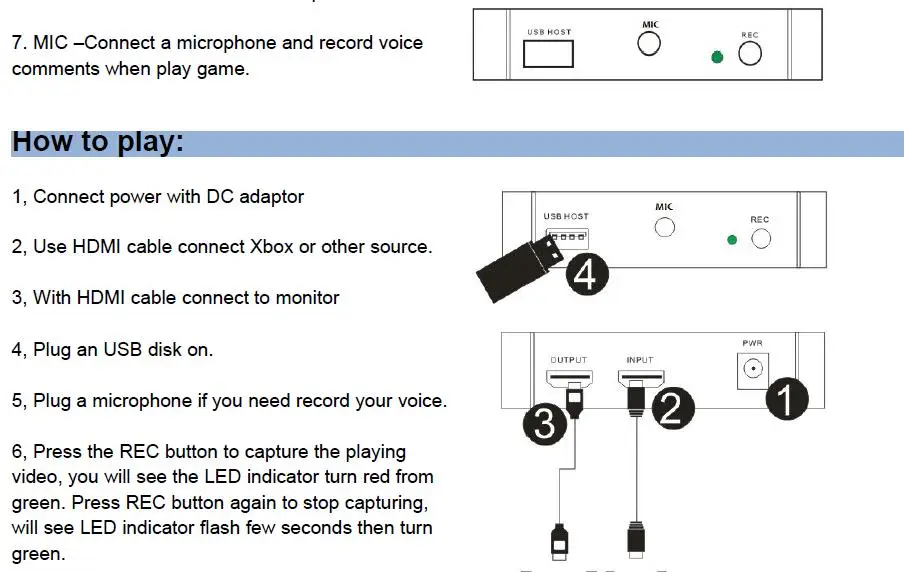 7. MIC –Connect a microphone and record voice comments when play game.

USB HOST
MIC
REC

How to play:

1, Connect power with DC adaptor

2, Use HDMI cable connect Xbox or other source.

3, With HDMI cable connect to monitor

4, Plug an USB disk on.

5, Plug a microphone if you need record your voice.

6, Press the REC button to capture the playing video, you will see the LED indicator turn red from green. Press REC button again to stop capturing, will see LED indicator flash few seconds then turn green.

USB HOST
MIC
REC
4

OUTPUT
INPUT
PWR
3
2
1