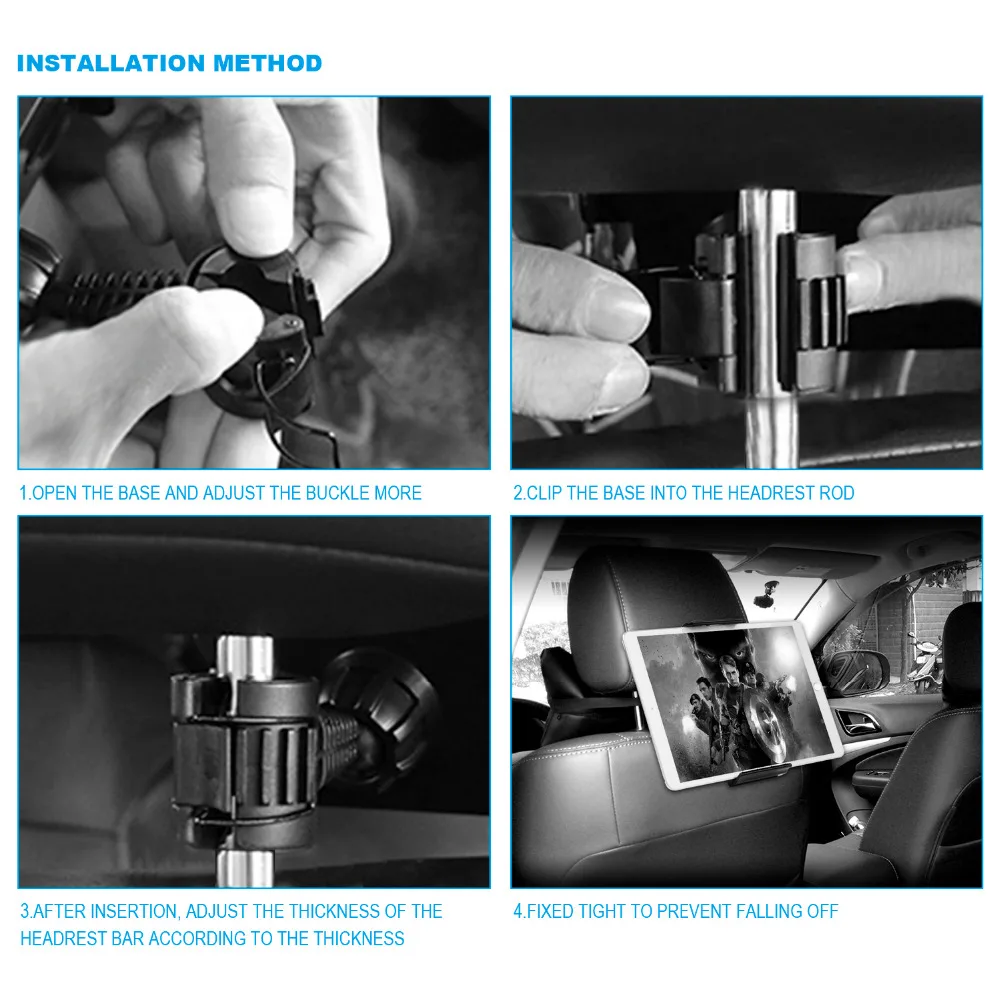 INSTALLATION METHOD

1.OPEN THE BASE AND ADJUST THE BUCKLE MORE

2.CLIP THE BASE INTO THE HEADREST ROD

3.AFTER INSERTION, ADJUST THE THICKNESS OF THE HEADREST BAR ACCORDING TO THE THICKNESS

4.FIXED TIGHT TO PREVENT FALLING OFF