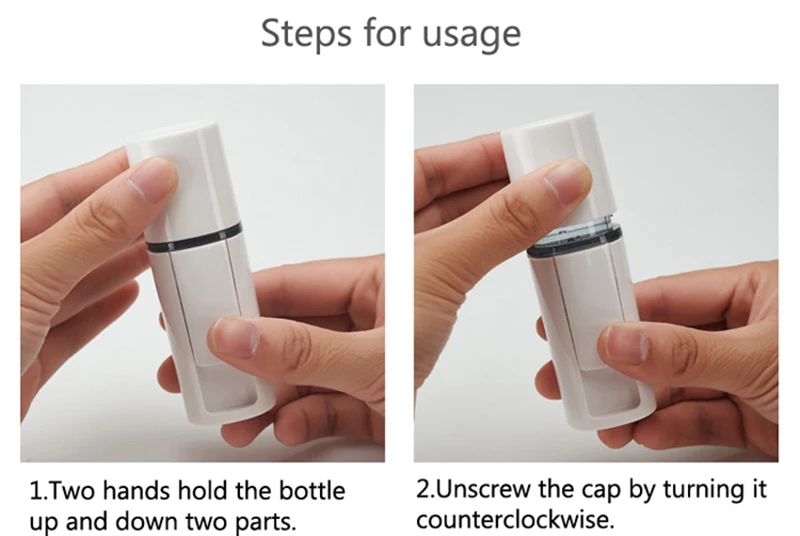 Steps for usage

1.Two hands hold the bottle up and down two parts.

2.Unscrew the cap by turning it counterclockwise.