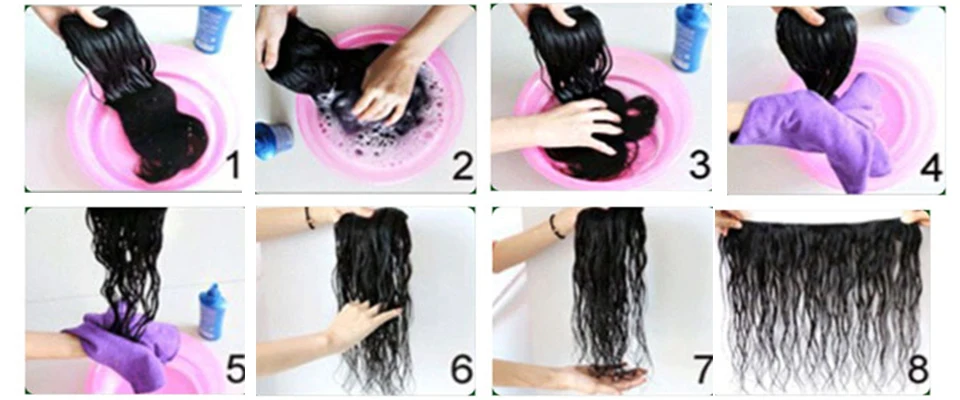 1
2
3
4
5
6
7
8