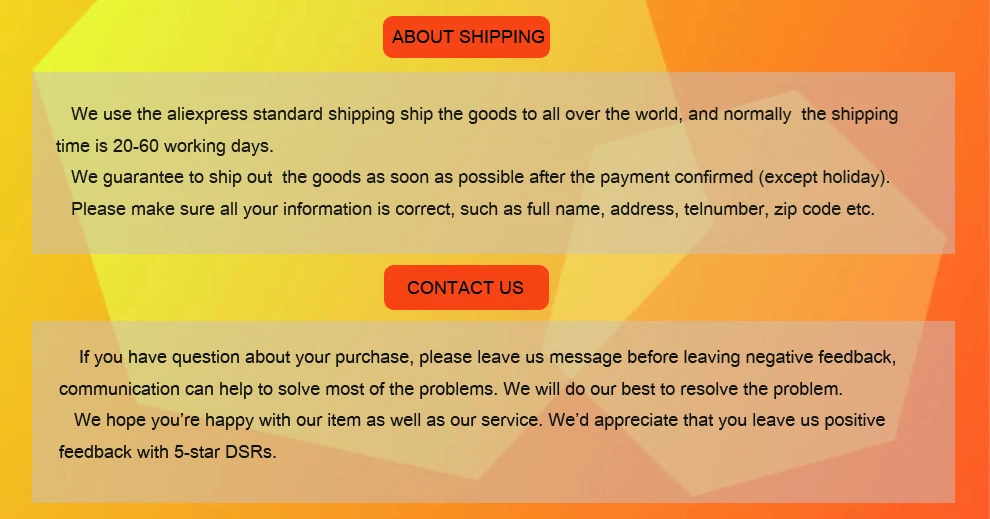 ABOUT SHIPPING

We use the aliexpress standard shipping ship the goods to all over the world, and normally the shipping time is 20-60 working days.

We guarantee to ship out the goods as soon as possible after the payment confirmed (except holiday).

Please make sure all your information is correct, such as full name, address, telnumber, zip code etc.

CONTACT US

If you have question about your purchase, please leave us message before leaving negative feedback, communication can help to solve most of the problems. We will do our best to resolve the problem.

We hope you're happy with our item as well as our service. We'd appreciate that you leave us positive feedback with 5-star DSRs.