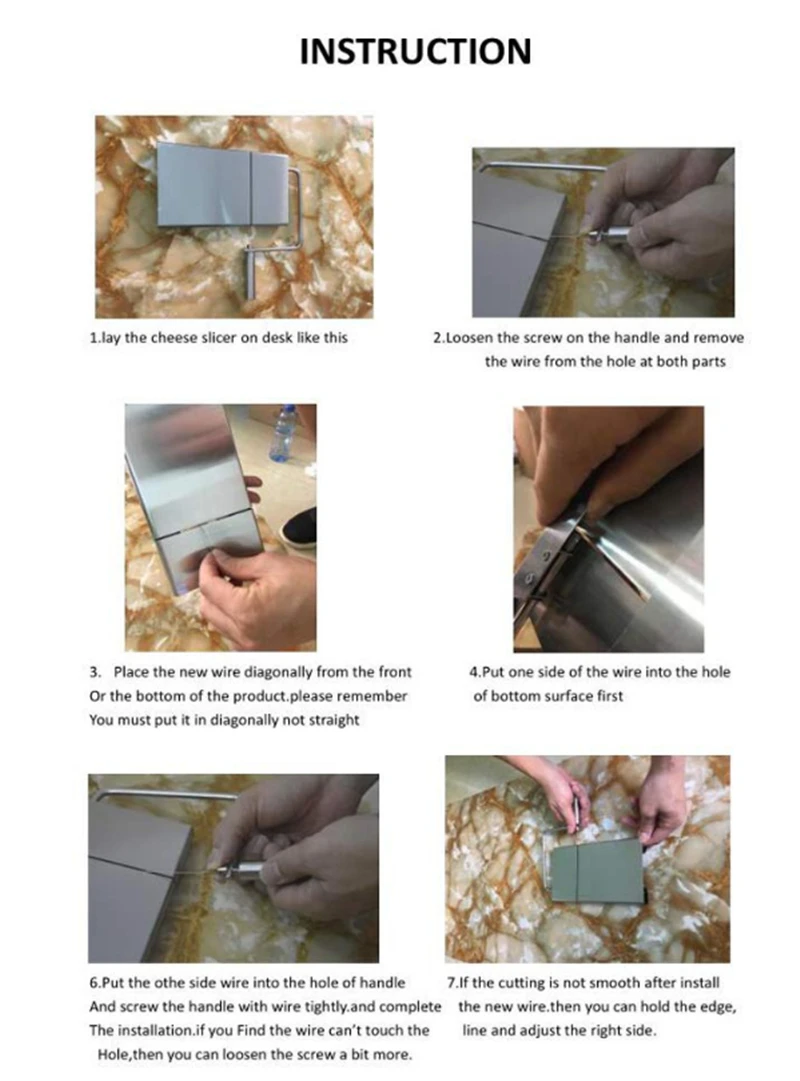 INSTRUCTION

1.lay the cheese slicer on desk like this

2.Loosen the screw on the handle and remove the wire from the hole at both parts

3. Place the new wire diagonally from the front Or the bottom of the product.please remember You must put it in diagonally not straight

4.Put one side of the wire into the hole of bottom surface first

6.Put the othe side wire into the hole of handle And screw the handle with wire tightly.and complete The installation.if you Find the wire can't touch the Hole,then you can loosen the screw a bit more.

7.If the cutting is not smooth after install the new wire.then you can hold the edge, line and adjust the right side.