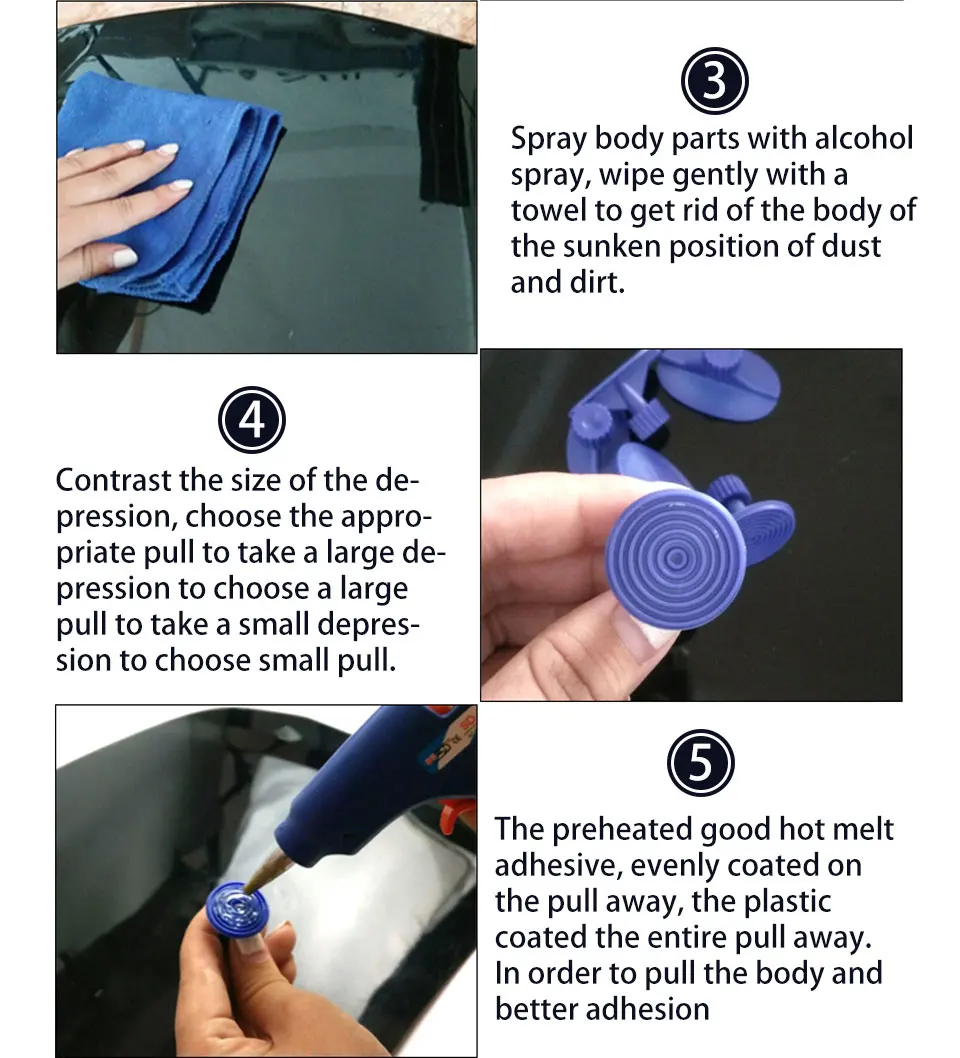 ③

Spray body parts with alcohol spray, wipe gently with a towel to get rid of the body of the sunken position of dust and dirt.

④

Contrast the size of the depression, choose the appropriate pull to take a large depression to choose a large pull to take a small depression to choose small pull.

⑤

The preheated good hot melt adhesive, evenly coated on the pull away, the plastic coated the entire pull away. In order to pull the body and better adhesion