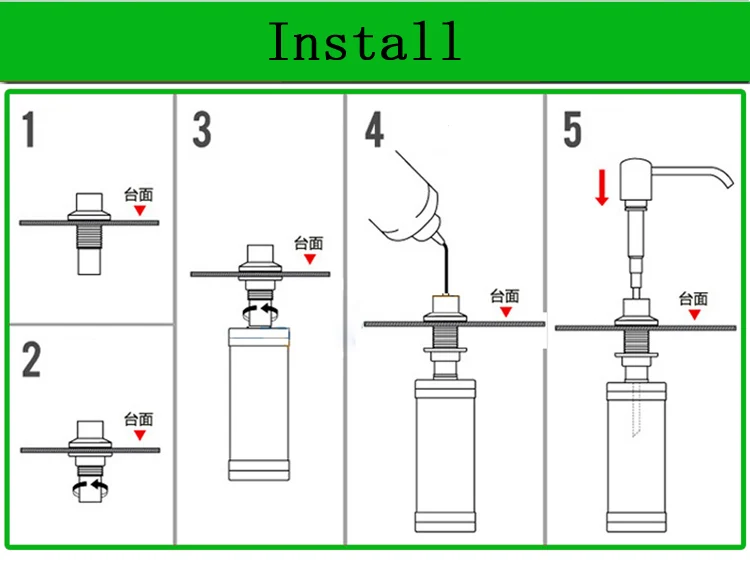 Install

1

台面

2

台面

3

台面

4

台面

5

台面