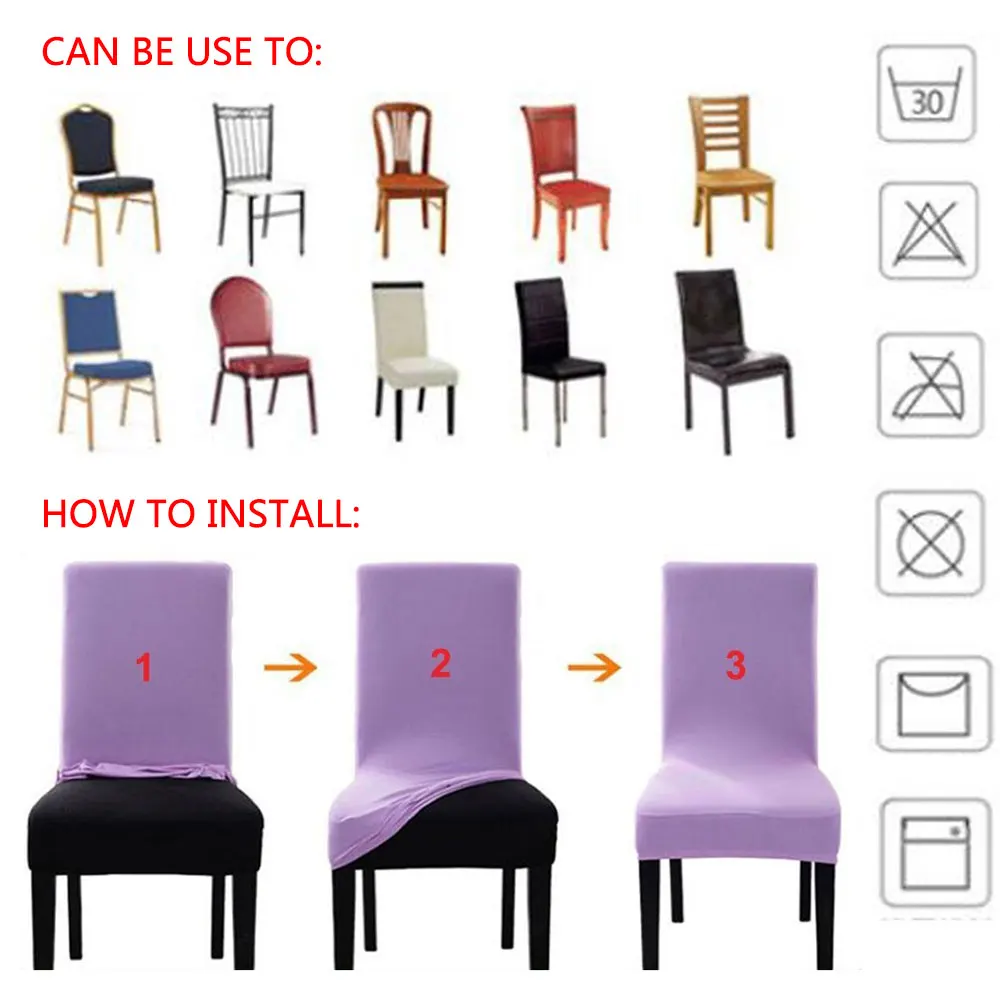 CAN BE USE TO:

30

HOW TO INSTALL:

1

2

3