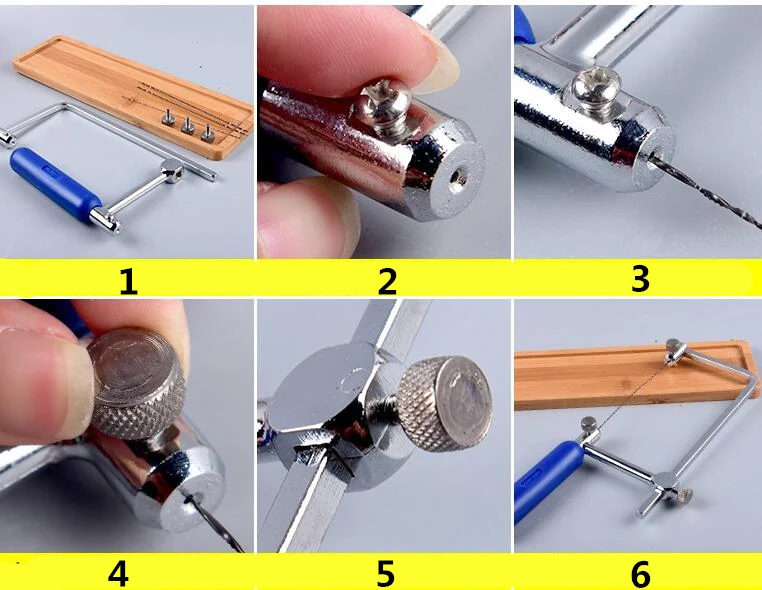 1
2
3
4
5
6