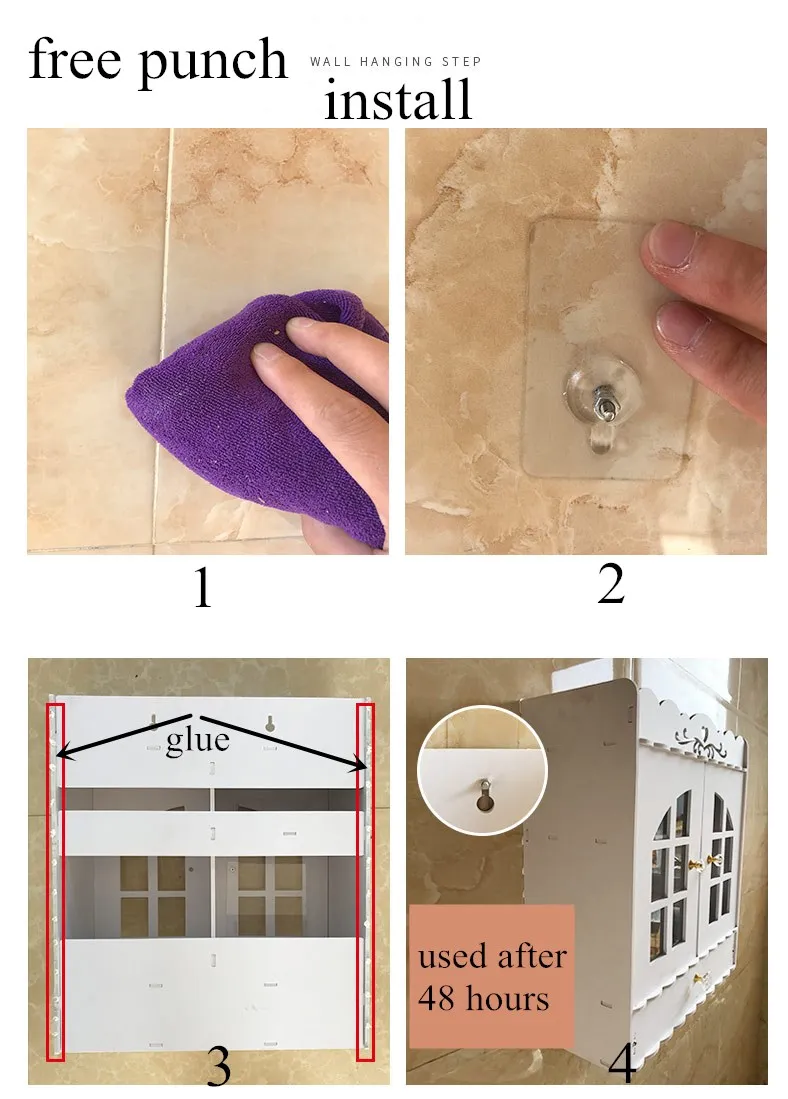 free punch WALL HANGING STEP
install

1

2

glue

3

used after 48 hours

4