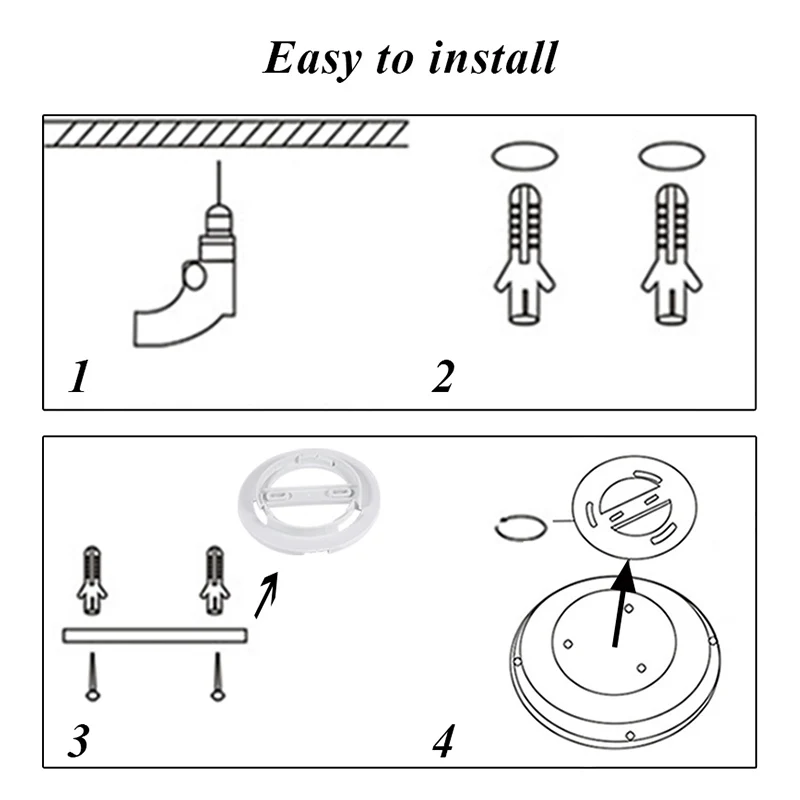 Easy to install

1

2

3

4