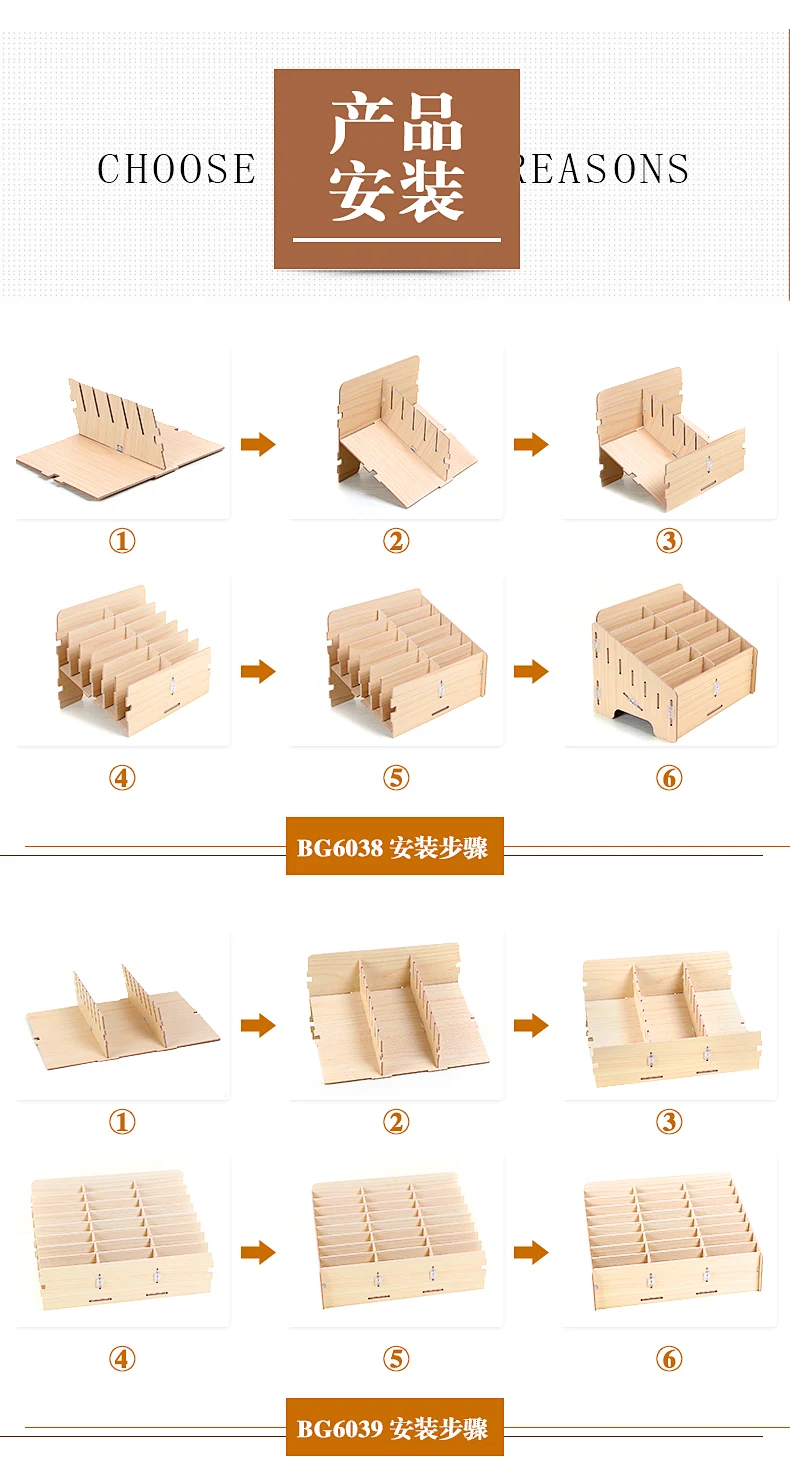 CHOOSE 产品安装 REASONS

①

②

③

④

⑤

⑥

BG6038 安装步骤

①

②

③

④

⑤

⑥

BG6039 安装步骤