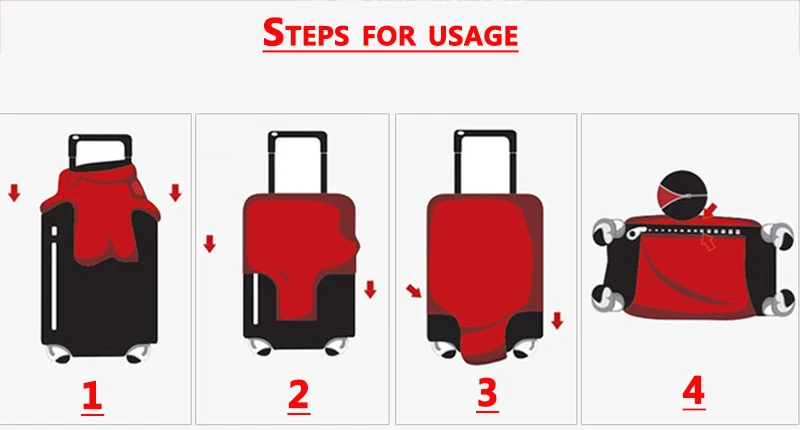 STEPS FOR USAGE

1

2

3

4