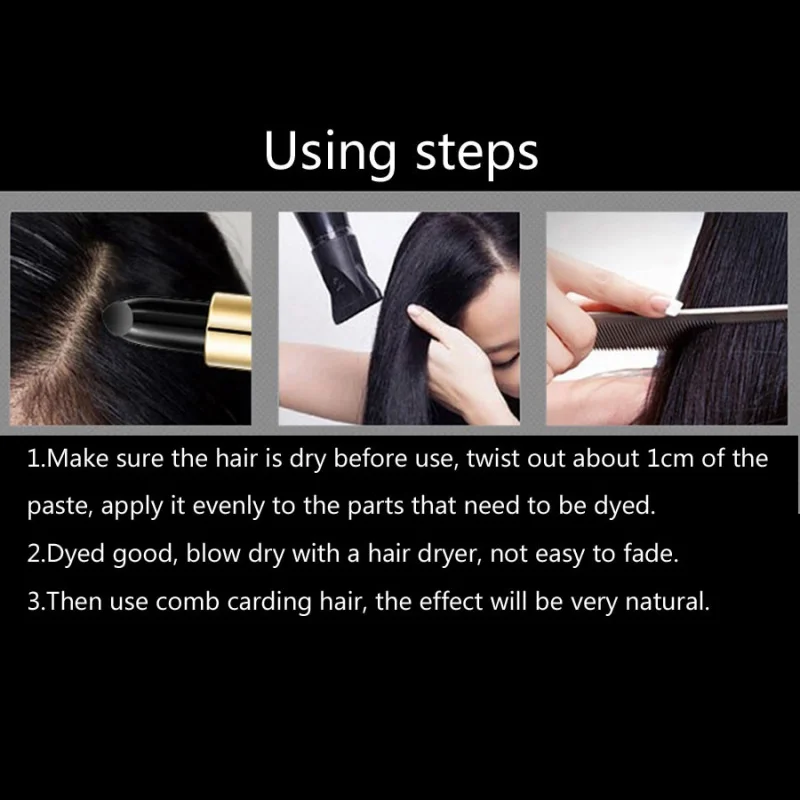 Using steps

1.Make sure the hair is dry before use, twist out about 1cm of the paste, apply it evenly to the parts that need to be dyed.

2.Dyed good, blow dry with a hair dryer, not easy to fade.

3.Then use comb carding hair, the effect will be very natural.