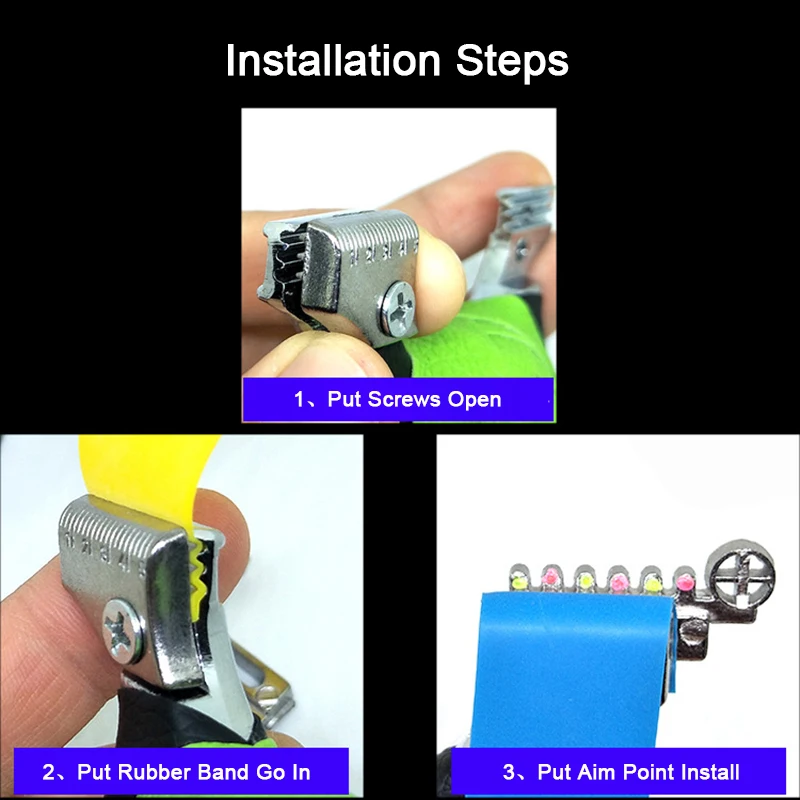 Installation Steps

1、Put Screws Open

2、Put Rubber Band Go In

3、Put Aim Point Install