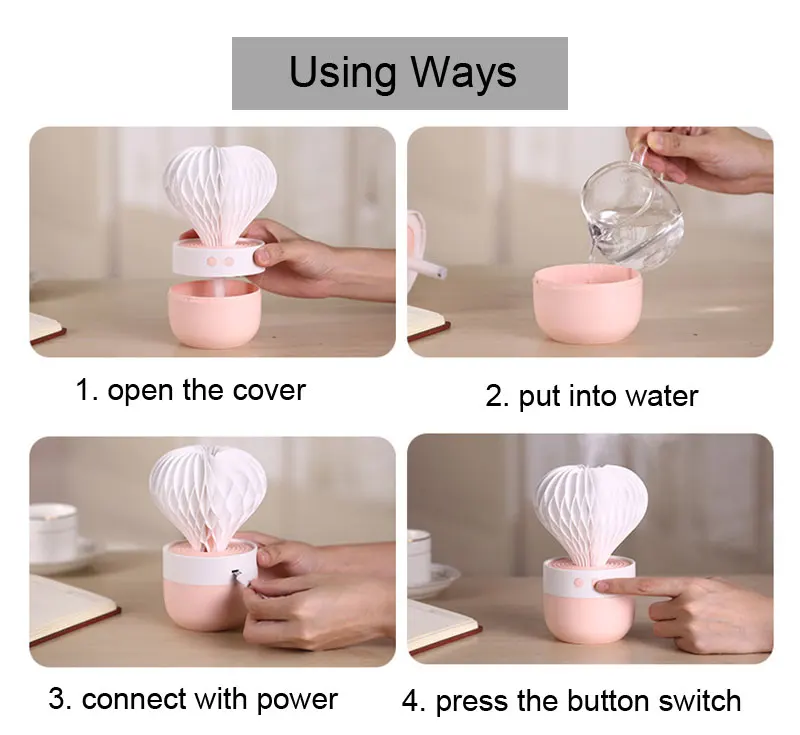 Using Ways

1. open the cover

2. put into water

3. connect with power

4. press the button switch