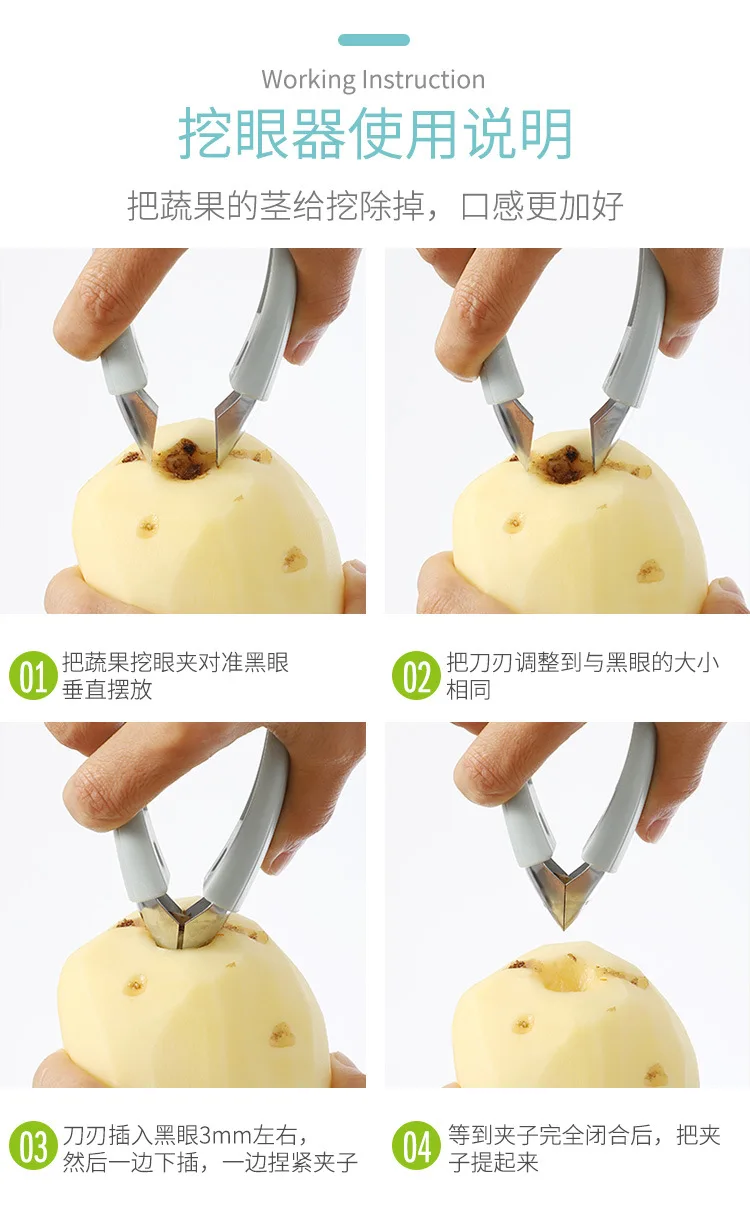 Working Instruction

挖眼器使用说明

把蔬果的茎给挖除掉，口感更加好

01 把蔬果挖眼夹对准黑眼垂直摆放

02 把刀刃调整到与黑眼的大小相同

03 刀刃插入黑眼3mm左右，然后一边下插，一边捏紧夹子

04 等到夹子完全闭合后，把夹子提起来