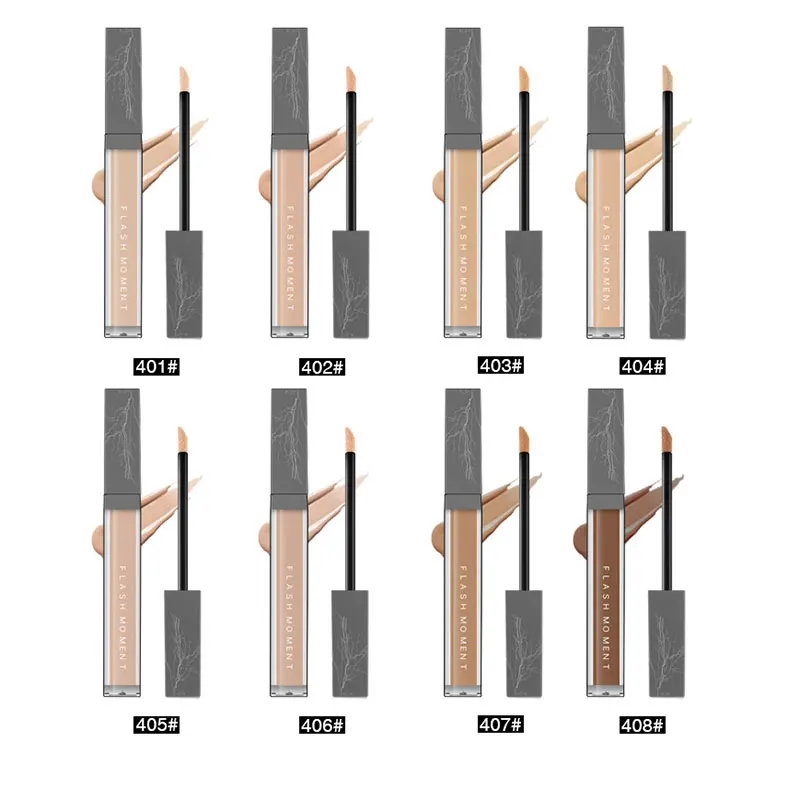 FLASH MOMENT
401#

FLASH MOMENT
402#

FLASH MOMENT
403#

FLASH MOMENT
404#

FLASH MOMENT
405#

FLASH MOMENT
406#

FLASH MOMENT
407#

FLASH MOMENT
408#