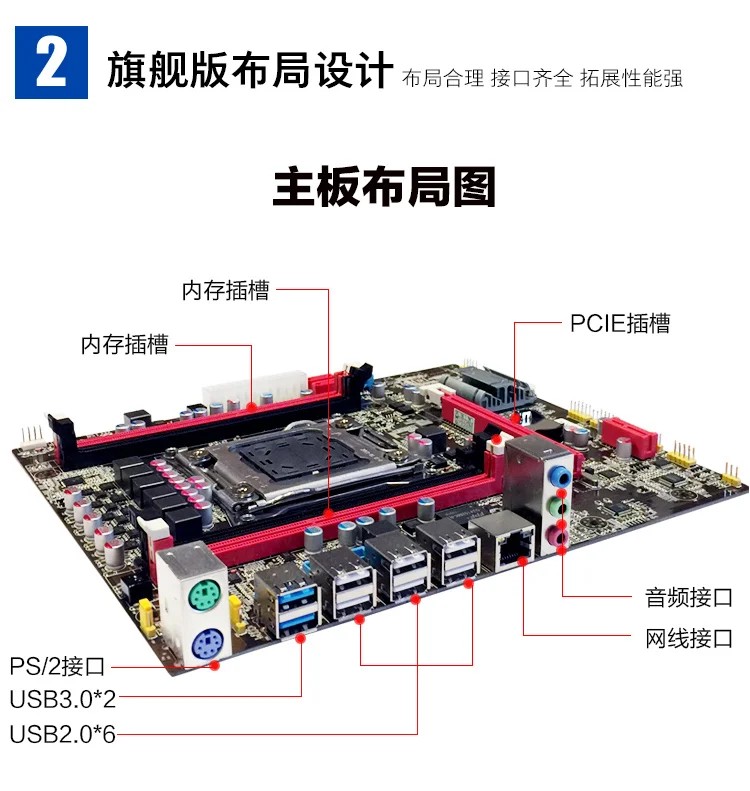 2 旗舰版布局设计 布局合理 接口齐全 拓展性能强

主板布局图

内存插槽

内存插槽

PCIE插槽

音频接口

网线接口

PS/2接口

USB3.0*2

USB2.0*6