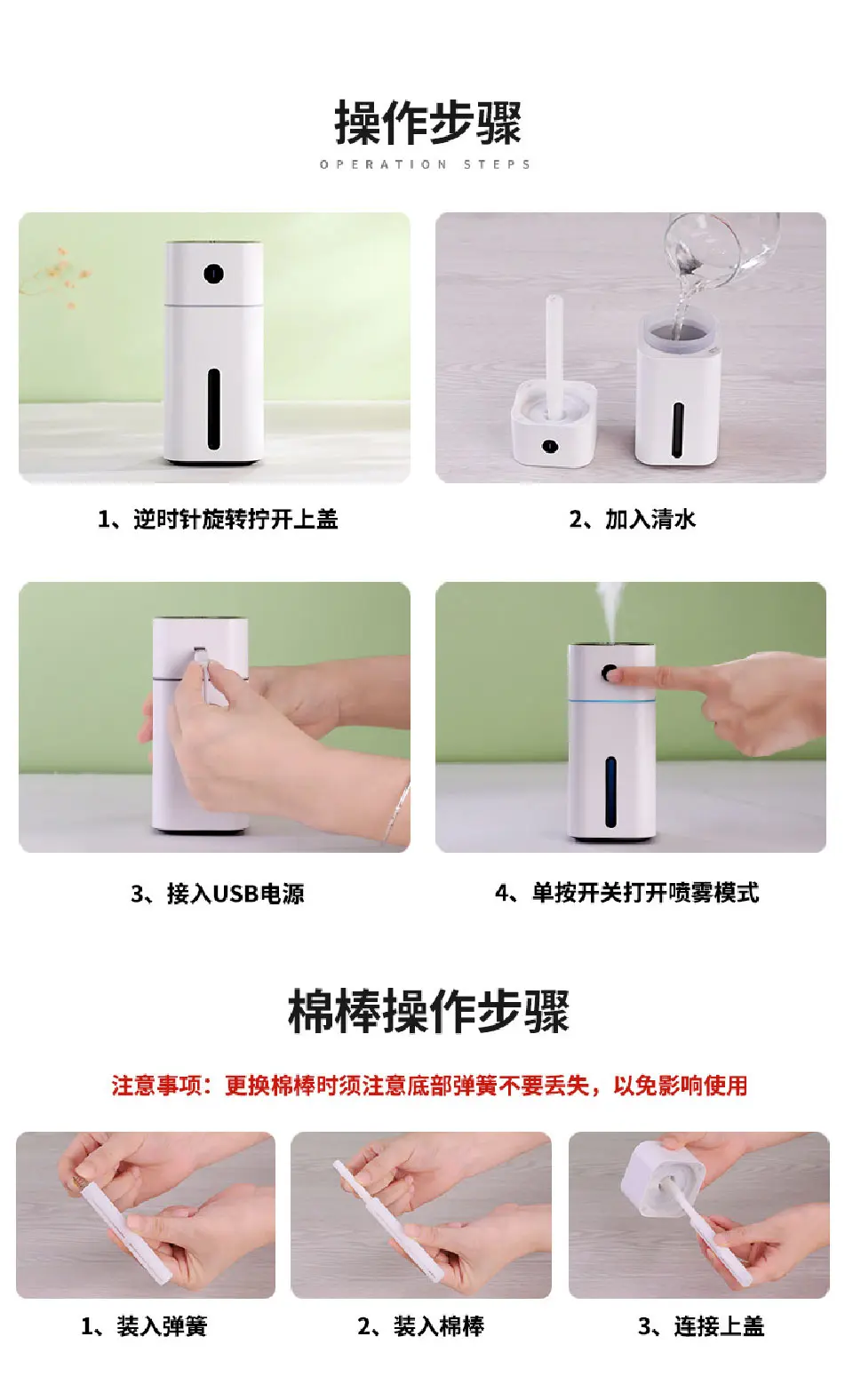 操作步骤

OPERATION STEPS

1、逆时针旋转拧开上盖

2、加入清水

3、接入USB电源

4、单按开关打开喷雾模式

棉棒操作步骤

注意事项：更换棉棒时须注意底部弹簧不要丢失，以免影响使用

1、装入弹簧

2、装入棉棒

3、连接上盖