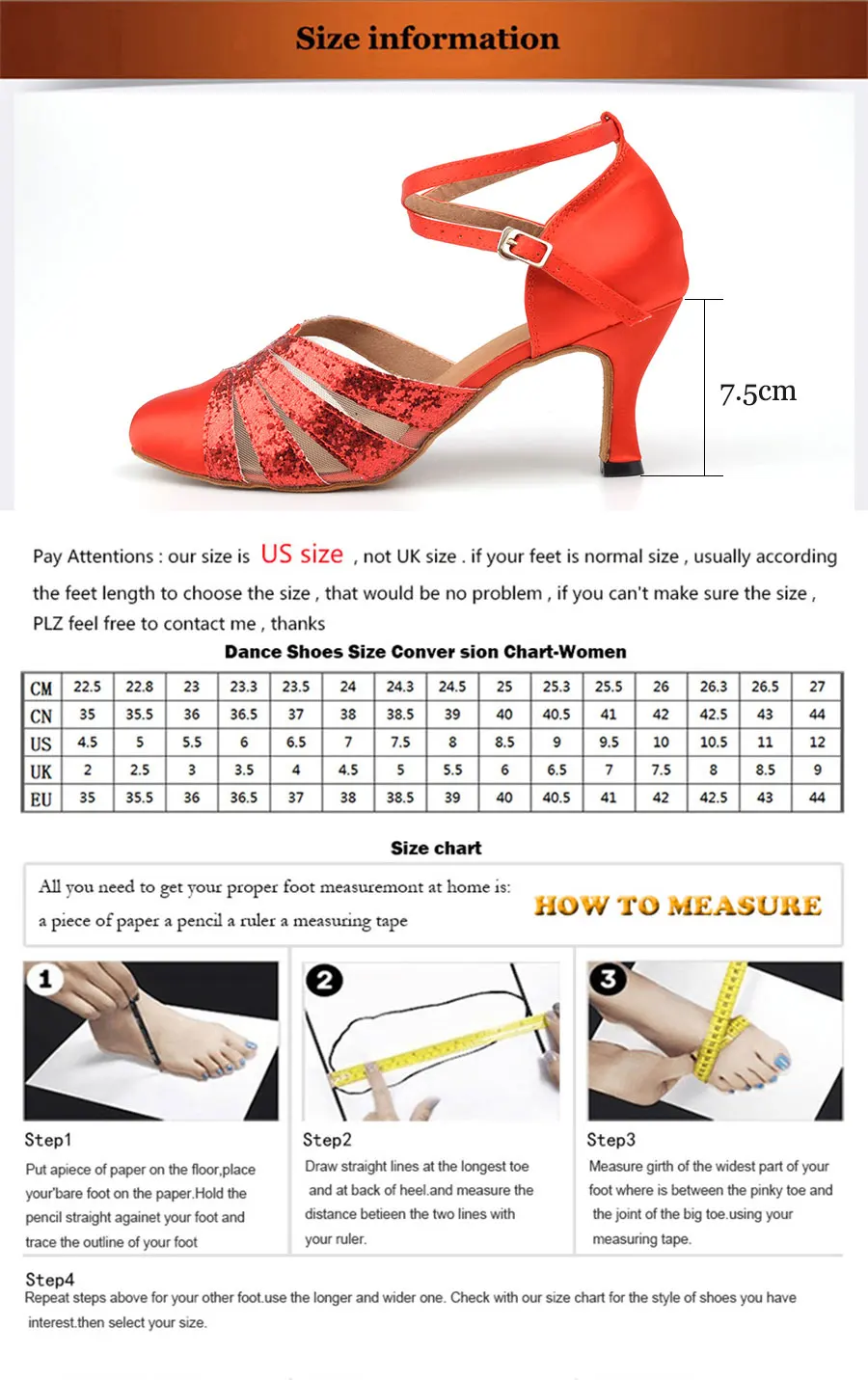 Size information

7.5cm

Pay Attentions : our size is US size , not UK size . if your feet is normal size , usually according the feet length to choose the size , that would be no problem , if you can't make sure the size , PLZ feel free to contact me , thanks

Dance Shoes Size Conver sion Chart-Women

| CM | 22.5 | 22.8 | 23 | 23.3 | 23.5 | 24 | 24.3 | 24.5 | 25 | 25.3 | 25.5 | 26 | 26.3 | 26.5 | 27 |
|---|---|---|---|---|---|---|---|---|---|---|---|---|---|---|---|
| CN | 35 | 35.5 | 36 | 36.5 | 37 | 38 | 38.5 | 39 | 40 | 40.5 | 41 | 42 | 42.5 | 43 | 44 |
| US | 4.5 | 5 | 5.5 | 6 | 6.5 | 7 | 7.5 | 8 | 8.5 | 9 | 9.5 | 10 | 10.5 | 11 | 12 |
| UK | 2 | 2.5 | 3 | 3.5 | 4 | 4.5 | 5 | 5.5 | 6 | 6.5 | 7 | 7.5 | 8 | 8.5 | 9 |
| EU | 35 | 35.5 | 36 | 36.5 | 37 | 38 | 38.5 | 39 | 40 | 40.5 | 41 | 42 | 42.5 | 43 | 44 |

Size chart

All you need to get your proper foot measuremont at home is:
a piece of paper a pencil a ruler a measuring tape

HOW TO MEASURE

1

Step1
Put apiece of paper on the floor,place your'bare foot on the paper.Hold the pencil straight againet your foot and trace the outline of your foot

2

Step2
Draw straight lines at the longest toe and at back of heel.and measure the distance betieen the two lines with your ruler.

3

Step3
Measure girth of the widest part of your foot where is between the pinky toe and the joint of the big toe.using your measuring tape.

Step4
Repeat steps above for your other foot.use the longer and wider one. Check with our size chart for the style of shoes you have interest.then select your size.