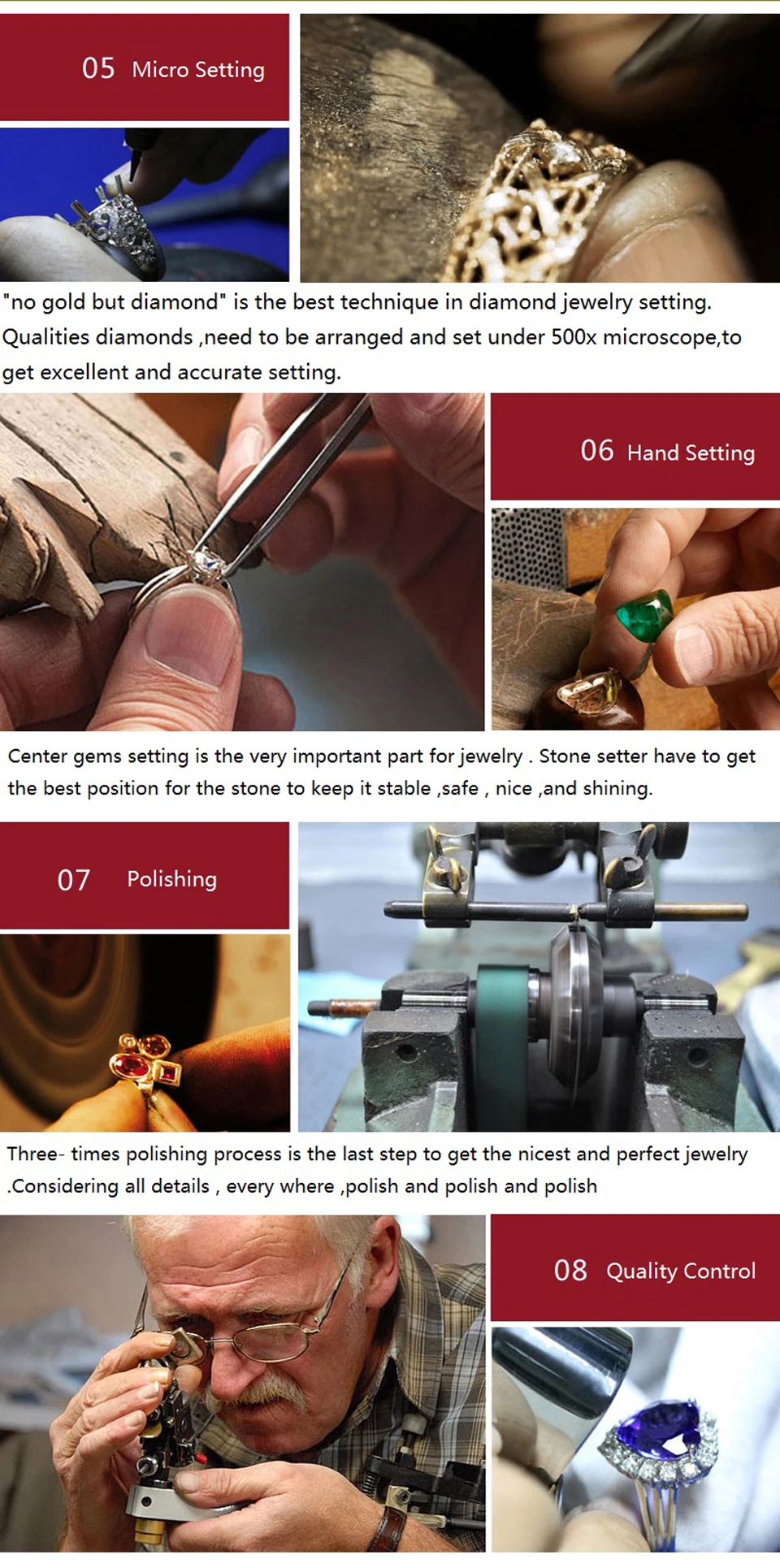 05 Micro Setting

"no gold but diamond" is the best technique in diamond jewelry setting. Qualities diamonds ,need to be arranged and set under 500x microscope,to get excellent and accurate setting.

06 Hand Setting

Center gems setting is the very important part for jewelry . Stone setter have to get the best position for the stone to keep it stable ,safe , nice ,and shining.

07 Polishing

Three- times polishing process is the last step to get the nicest and perfect jewelry .Considering all details , every where ,polish and polish and polish

08 Quality Control