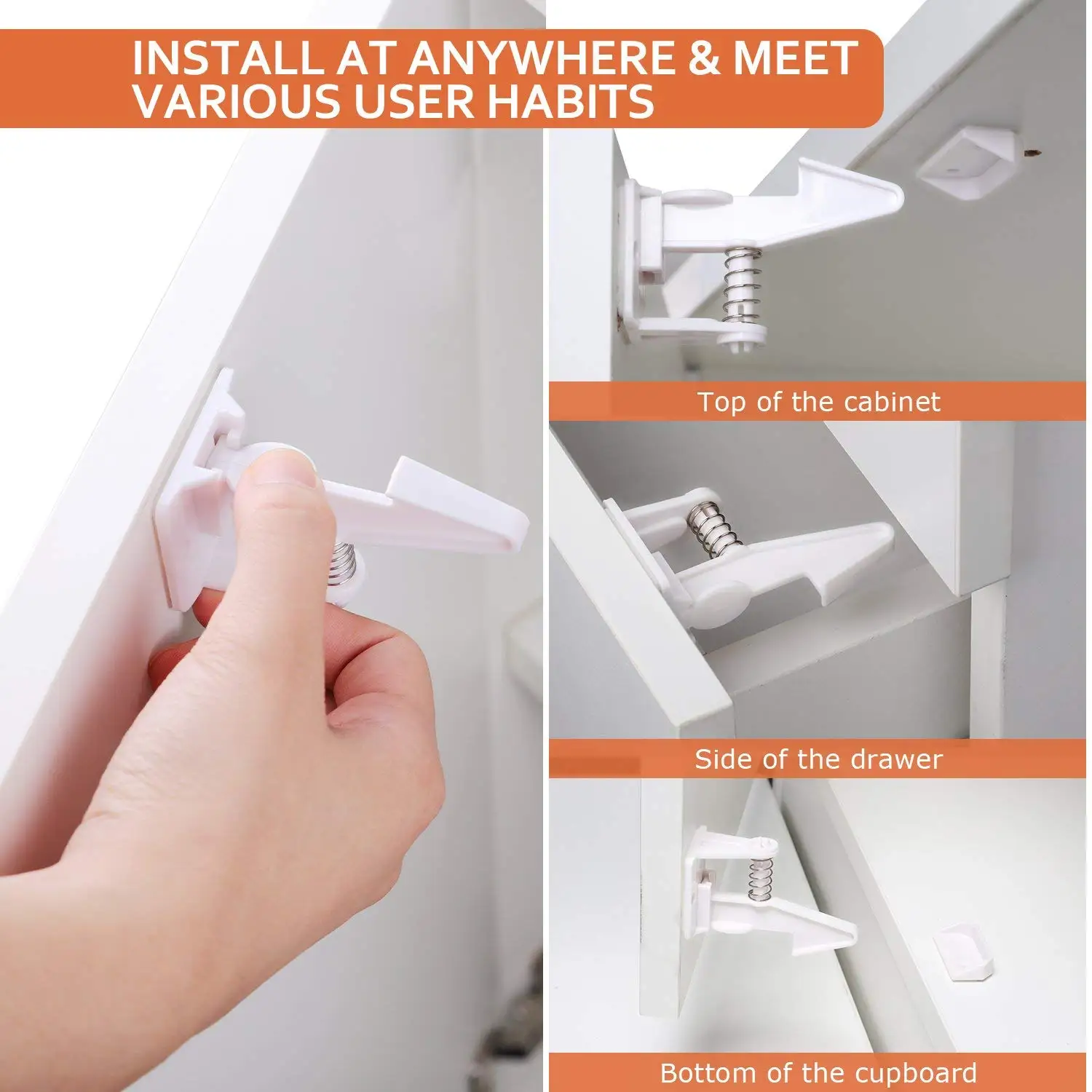 INSTALL AT ANYWHERE & MEET VARIOUS USER HABITS

Top of the cabinet

Side of the drawer

Bottom of the cupboard