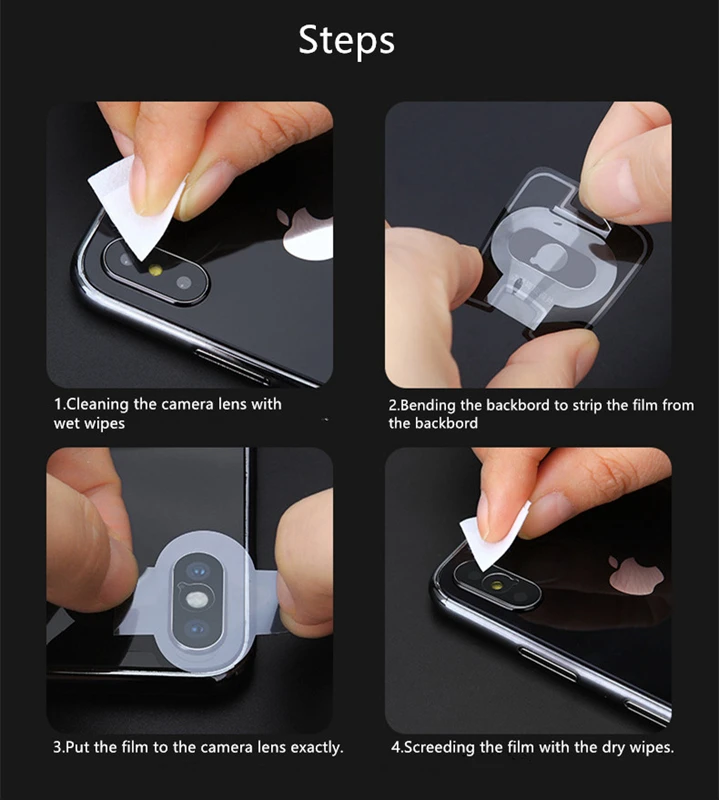 Steps

1.Cleaning the camera lens with wet wipes

2.Bending the backbord to strip the film from the backbord

3.Put the film to the camera lens exactly.

4.Screeding the film with the dry wipes.