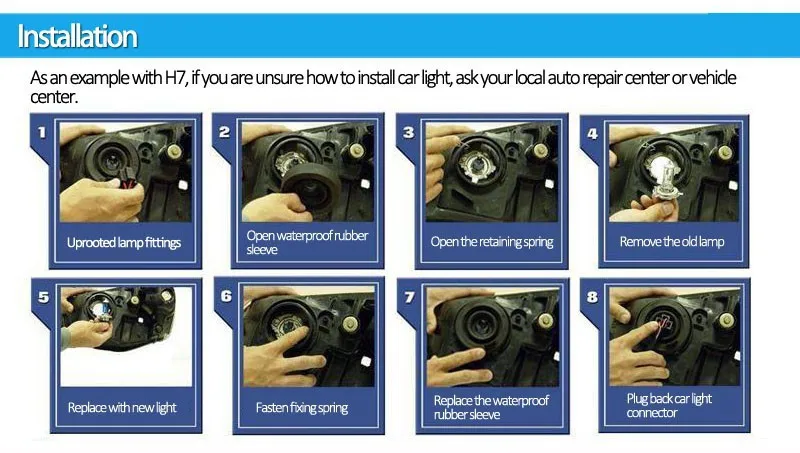 Installation

As an example with H7, if you are unsure how to install car light, ask your local auto repair center or vehicle center.

1
Uprooted lamp fittings

2
Open waterproof rubber sleeve

3
Open the retaining spring

4
Remove the old lamp

5
Replace with new light

6
Fasten fixing spring

7
Replace the waterproof rubber sleeve

8
Plug back car light connector