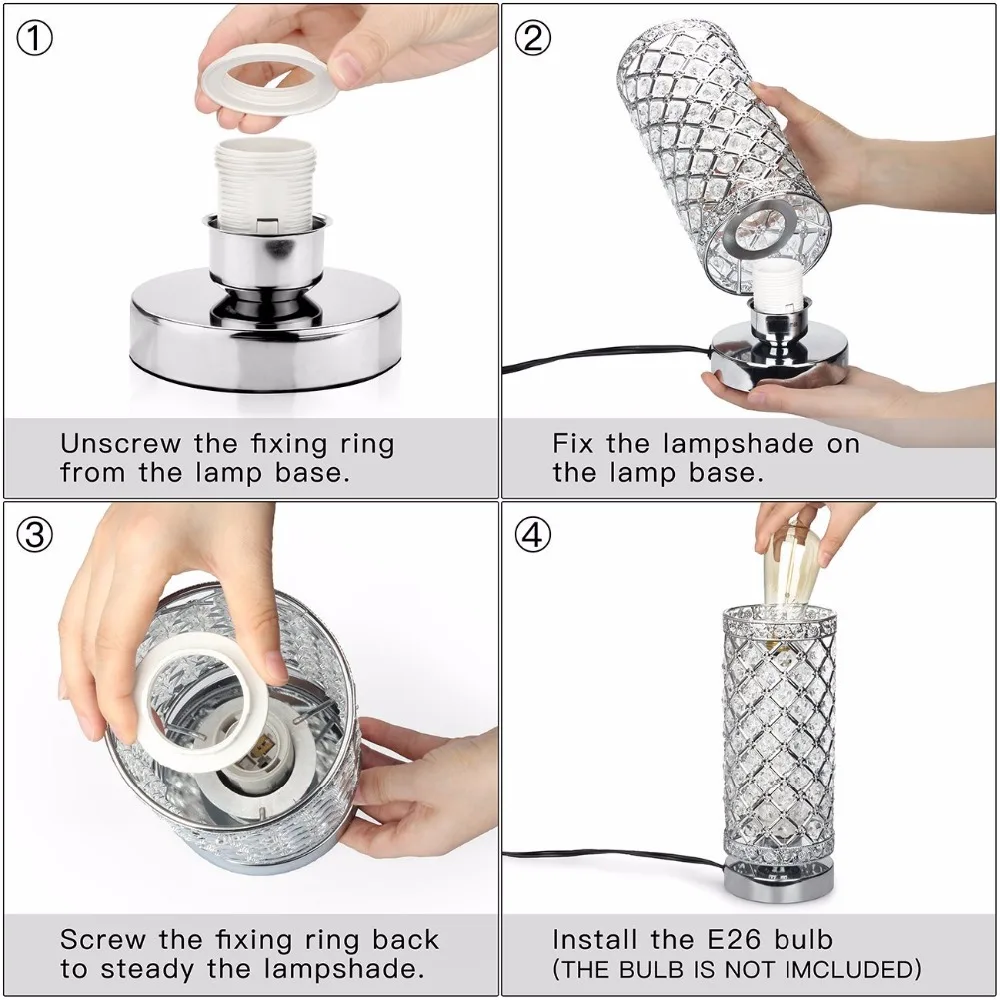 ①

Unscrew the fixing ring from the lamp base.

②

Fix the lampshade on the lamp base.

③

Screw the fixing ring back to steady the lampshade.

④

Install the E26 bulb (THE BULB IS NOT IMCLUDED)