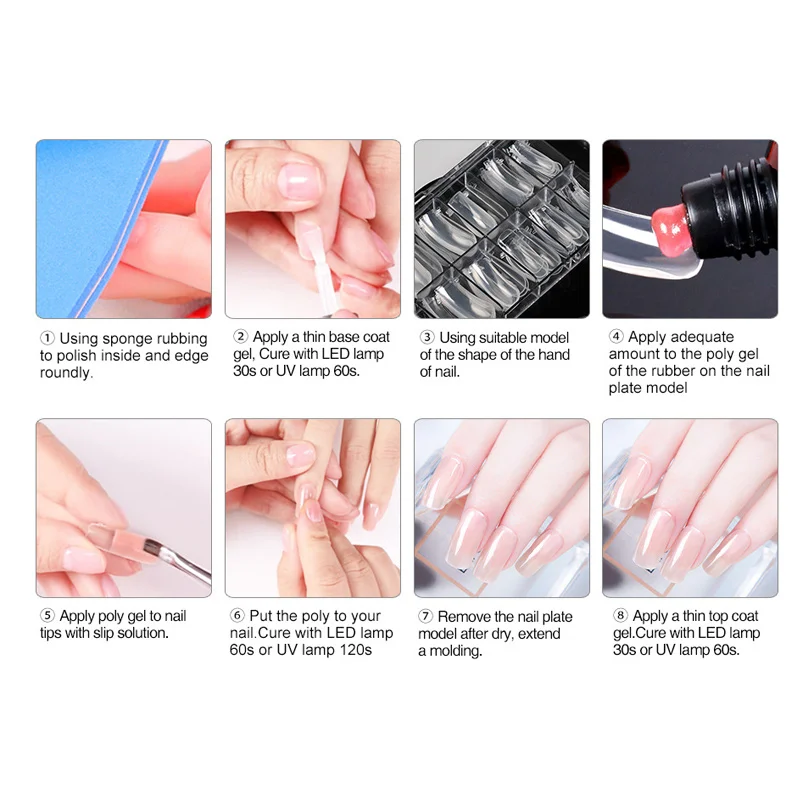 ① Using sponge rubbing to polish inside and edge roundly.

② Apply a thin base coat gel, Cure with LED lamp 30s or UV lamp 60s.

③ Using suitable model of the shape of the hand of nail.

④ Apply adequate amount to the poly gel of the rubber on the nail plate model

⑤ Apply poly gel to nail tips with slip solution.

⑥ Put the poly to your nail.Cure with LED lamp 60s or UV lamp 120s

⑦ Remove the nail plate model after dry, extend a molding.

⑧ Apply a thin top coat gel.Cure with LED lamp 30s or UV lamp 60s.