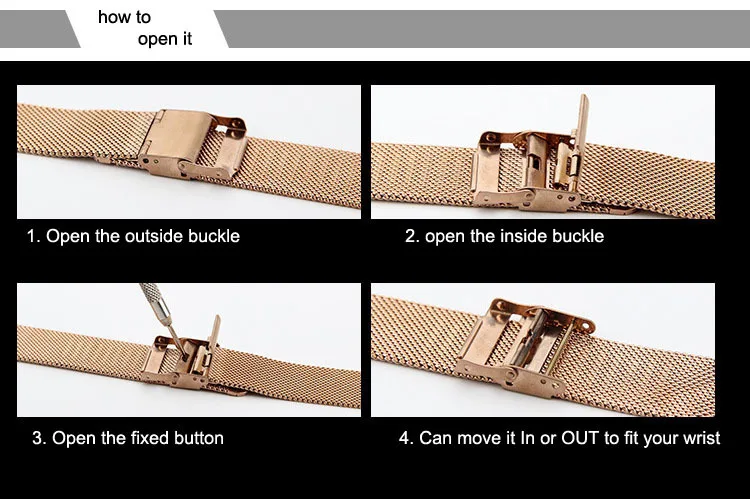 how to
open it

1. Open the outside buckle

2. open the inside buckle

3. Open the fixed button

4. Can move it In or OUT to fit your wrist