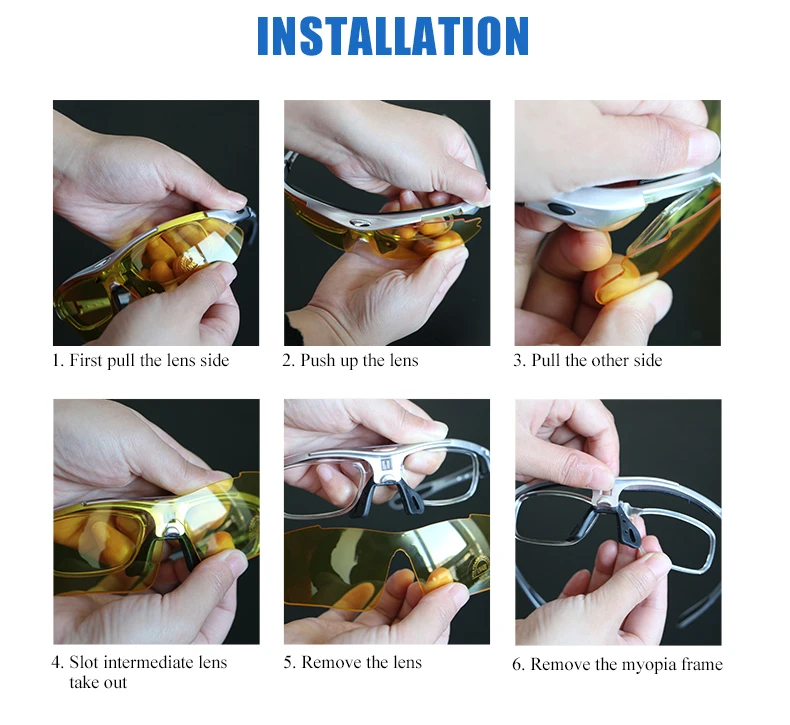 INSTALLATION

1. First pull the lens side

2. Push up the lens

3. Pull the other side

4. Slot intermediate lens take out

5. Remove the lens

6. Remove the myopia frame