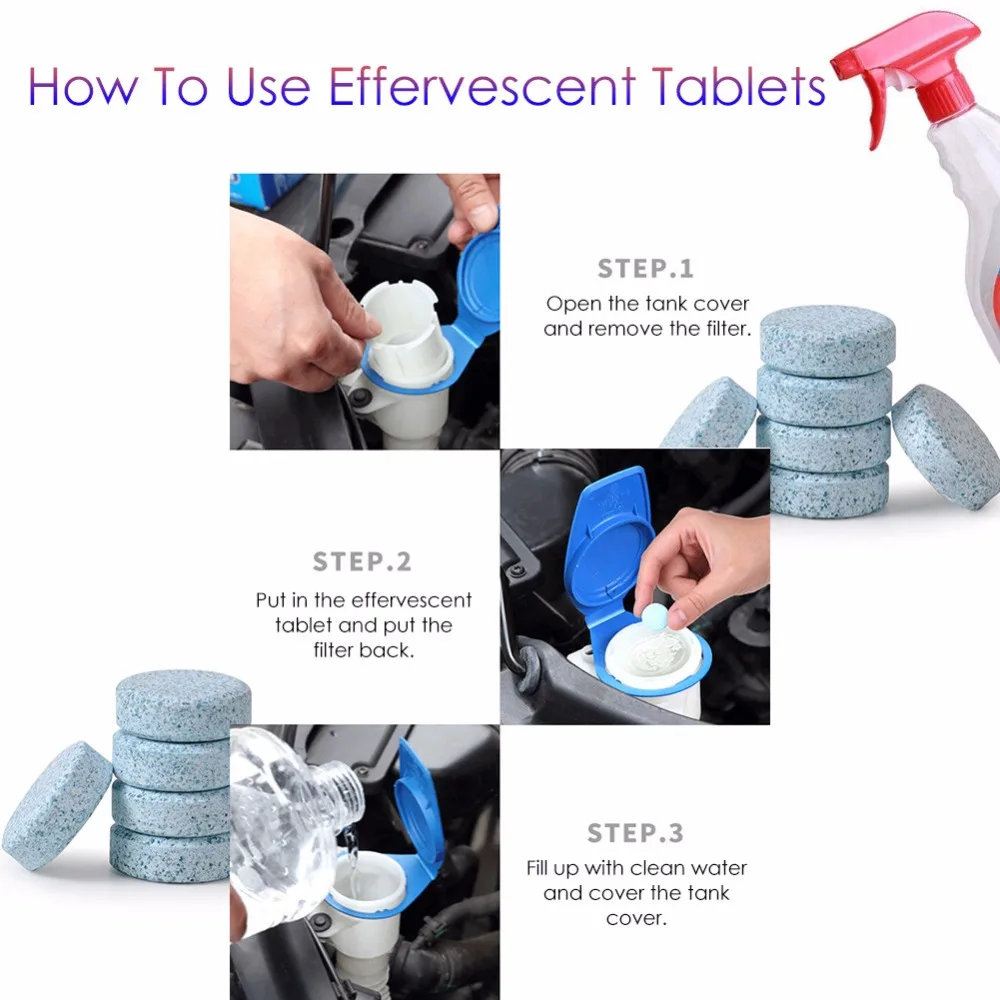 How To Use Effervescent Tablets

STEP.1
Open the tank cover and remove the filter.

STEP.2
Put in the effervescent tablet and put the filter back.

STEP.3
Fill up with clean water and cover the tank cover.