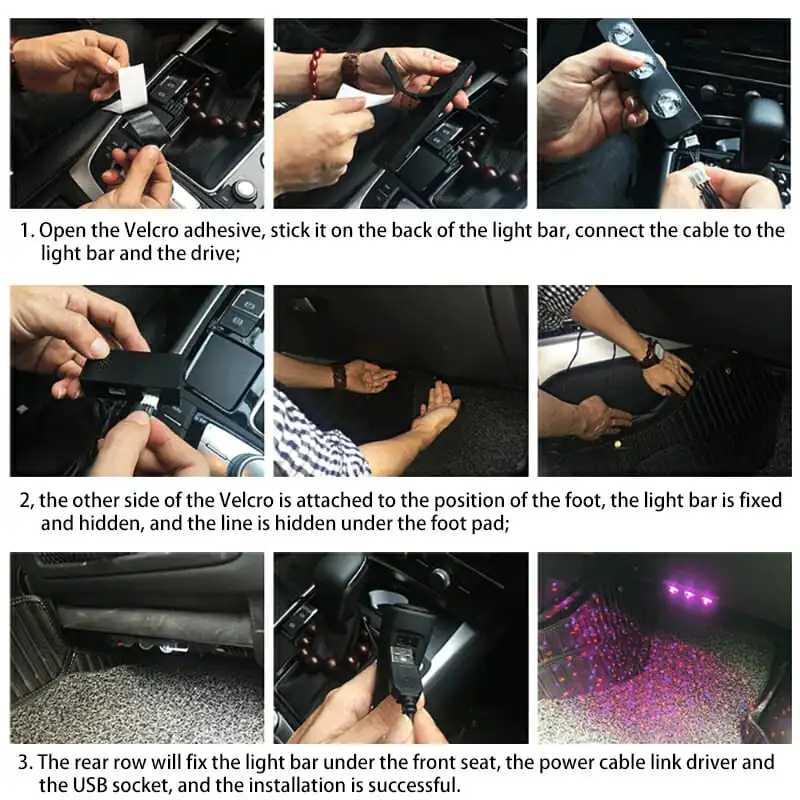 1. Open the Velcro adhesive, stick it on the back of the light bar, connect the cable to the light bar and the drive;

2, the other side of the Velcro is attached to the position of the foot, the light bar is fixed and hidden, and the line is hidden under the foot pad;

3. The rear row will fix the light bar under the front seat, the power cable link driver and the USB socket, and the installation is successful.