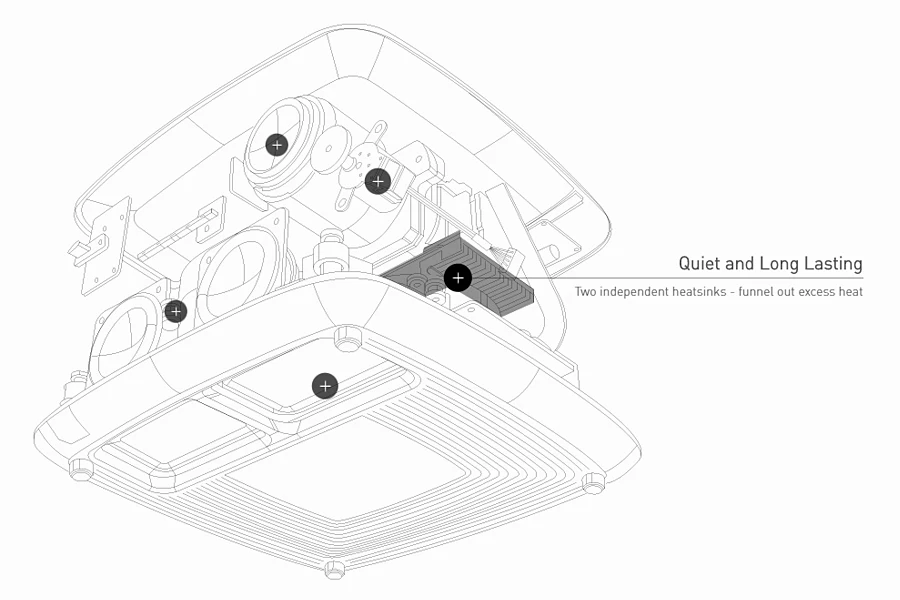 Quiet and Long Lasting
Two independent heatsinks - funnel out excess heat