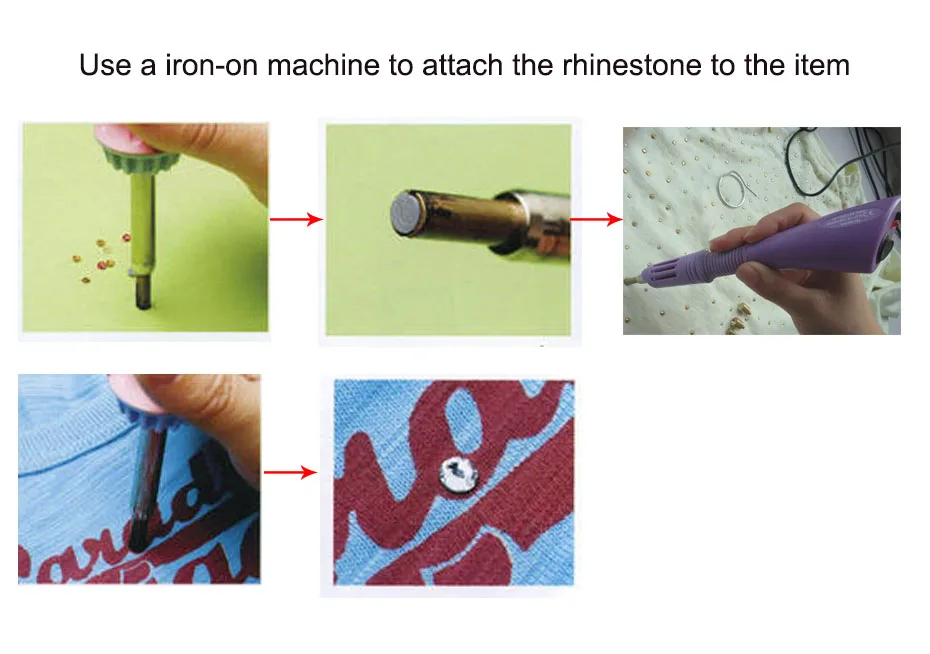 Use a iron-on machine to attach the rhinestone to the item