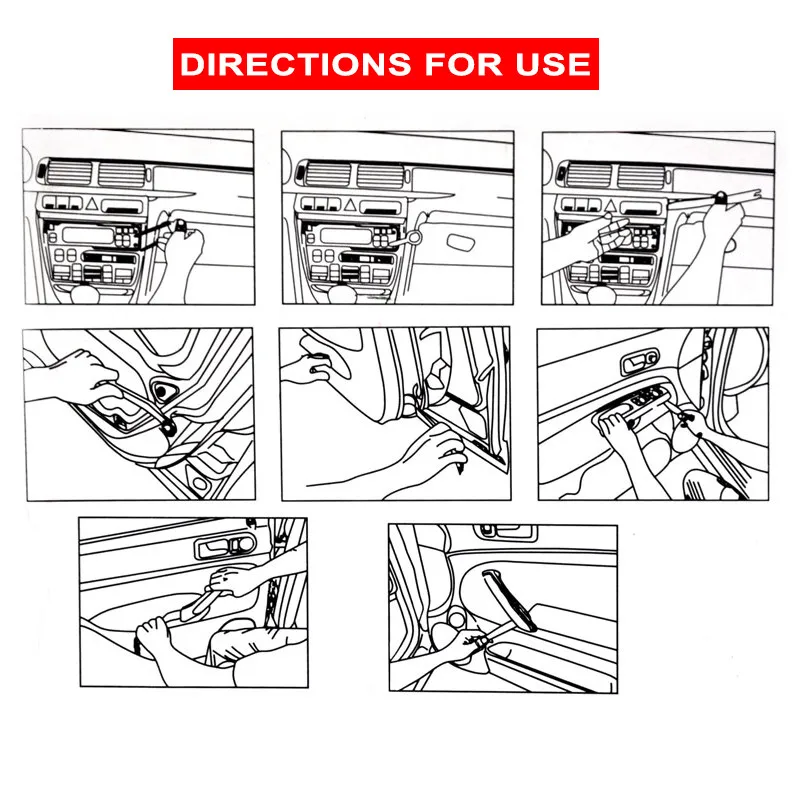 DIRECTIONS FOR USE