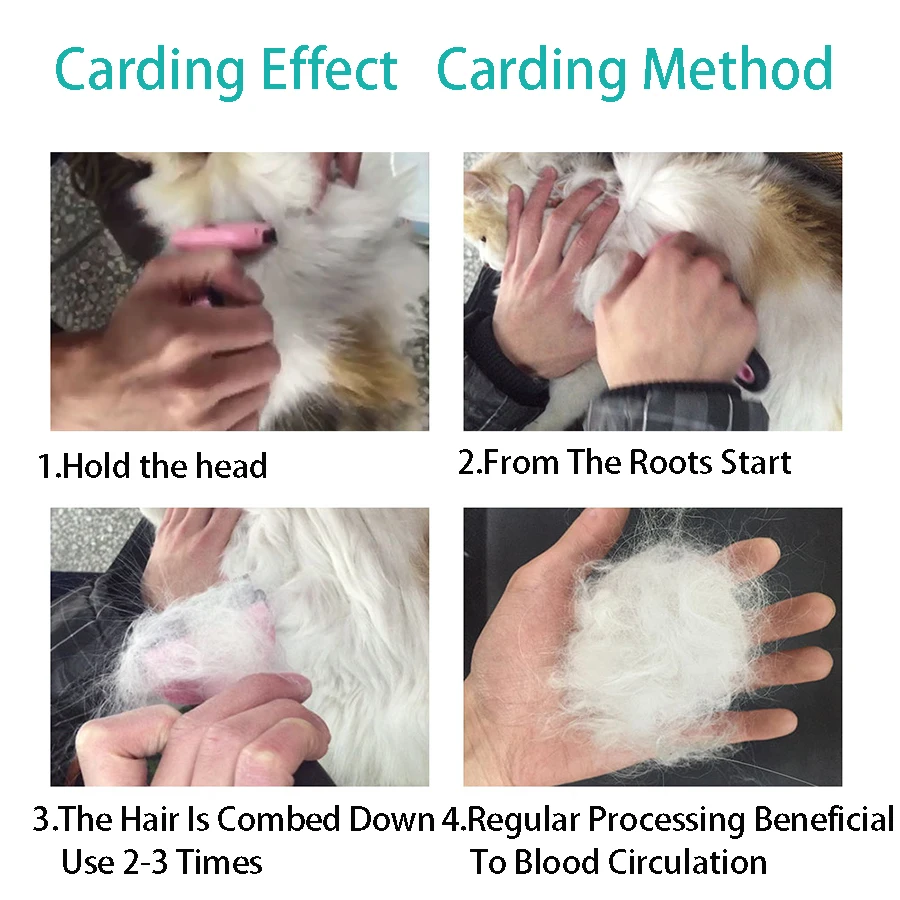 Carding Effect Carding Method

1.Hold the head

2.From The Roots Start

3.The Hair Is Combed Down Use 2-3 Times

4.Regular Processing Beneficial To Blood Circulation