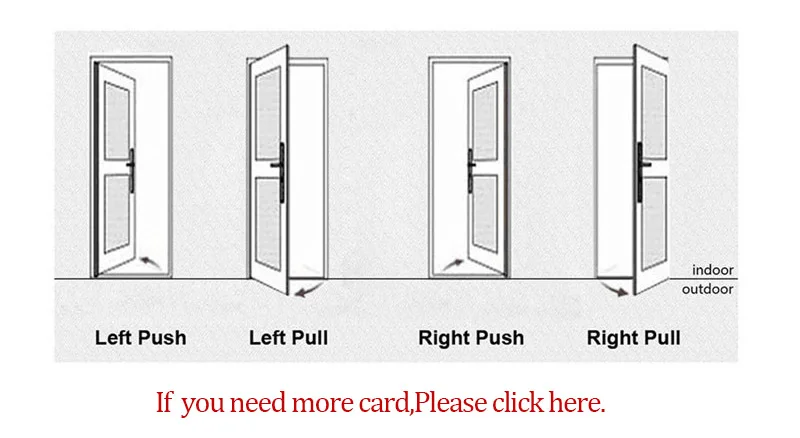 indoor
outdoor

Left Push Left Pull Right Push Right Pull

If you need more card,Please click here.